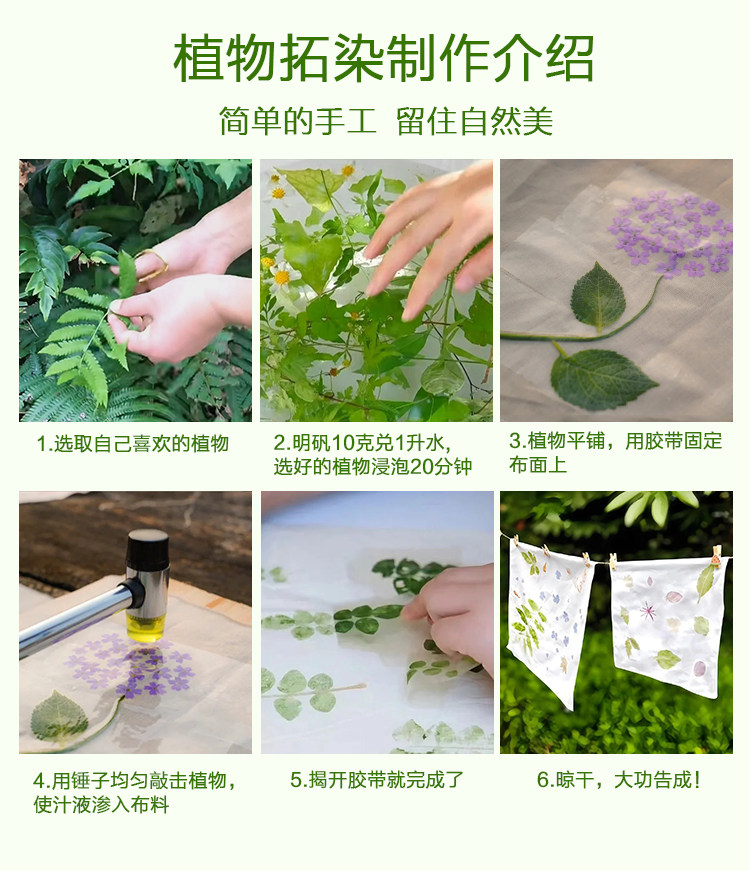 植物拓染制作介绍

简单的手工 留住自然美

1.选取自己喜欢的植物

2.明矾10克兑1升水，选好的植物浸泡20分钟

3.植物平铺，用胶带固定布面上

4.用锤子均匀敲击植物，使汁液渗入布料

5.揭开胶带就完成了

6.晾干，大功告成！