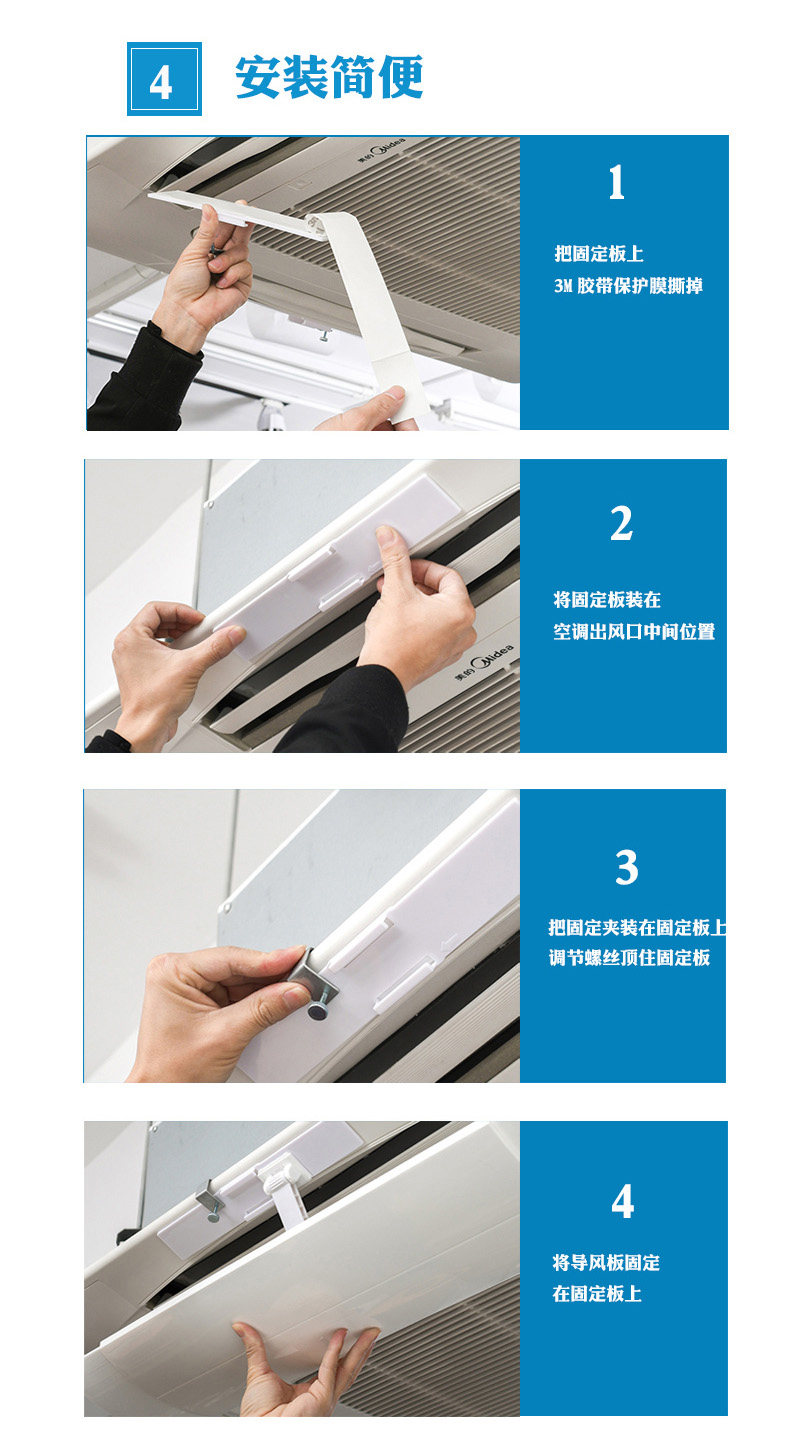 4 安装简便

美的 Midea

1

把固定板上
3M 胶带保护膜撕掉

美的 Midea

2

将固定板装在
空调出风口中间位置

3

把固定夹装在固定板上
调节螺丝顶住固定板

4

将导风板固定
在固定板上