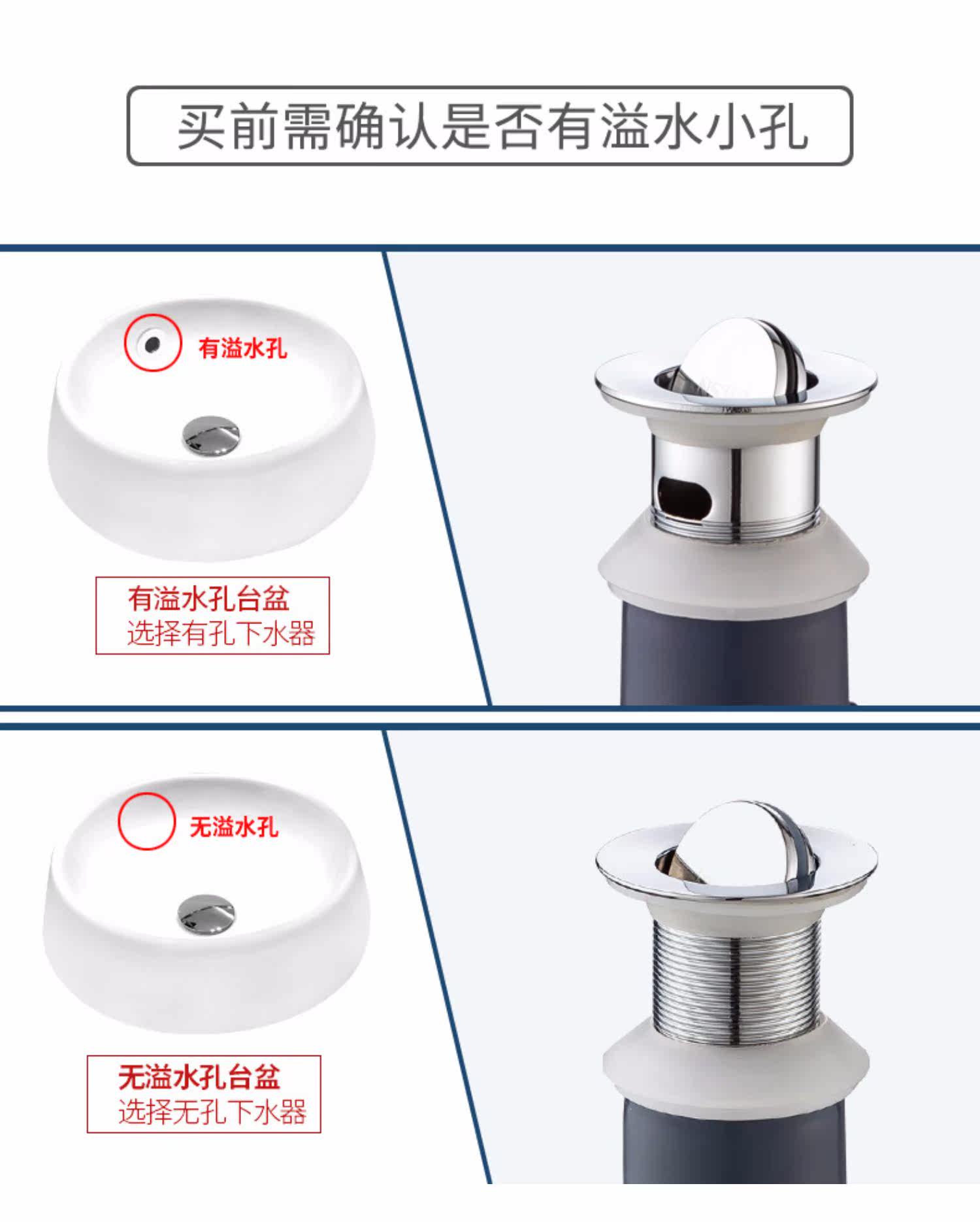 买前需确认是否有溢水小孔

有溢水孔

有溢水孔台盆
选择有孔下水器

无溢水孔

无溢水孔台盆
选择无孔下水器