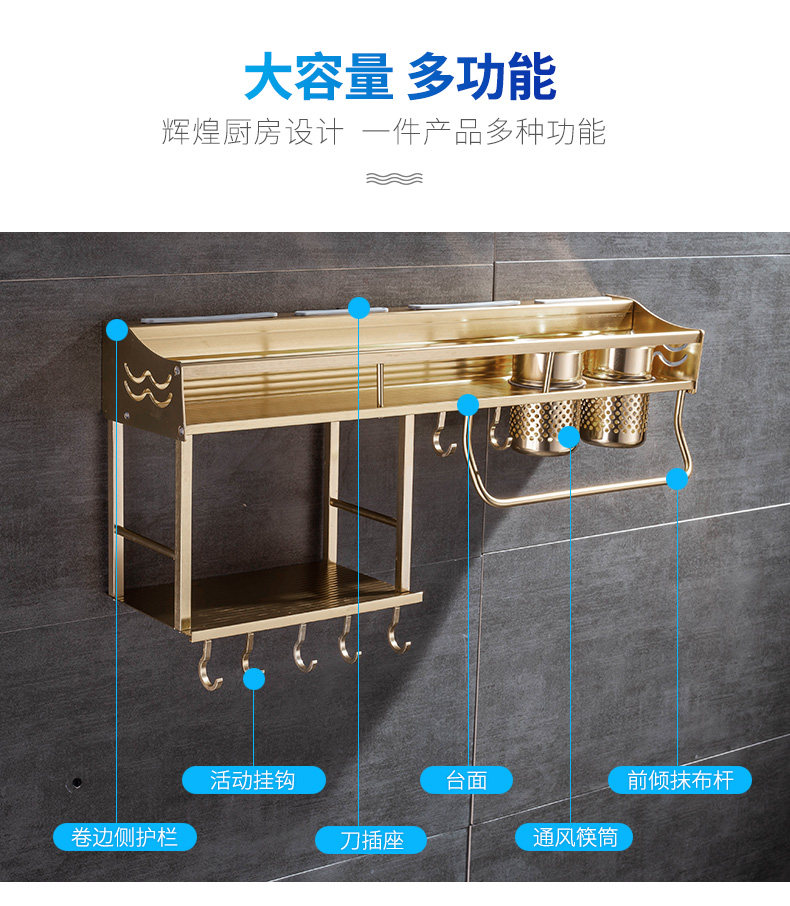 大容量 多功能

辉煌厨房设计 一件产品多种功能

活动挂钩

台面

前倾抹布杆

卷边侧护栏

刀插座

通风筷筒