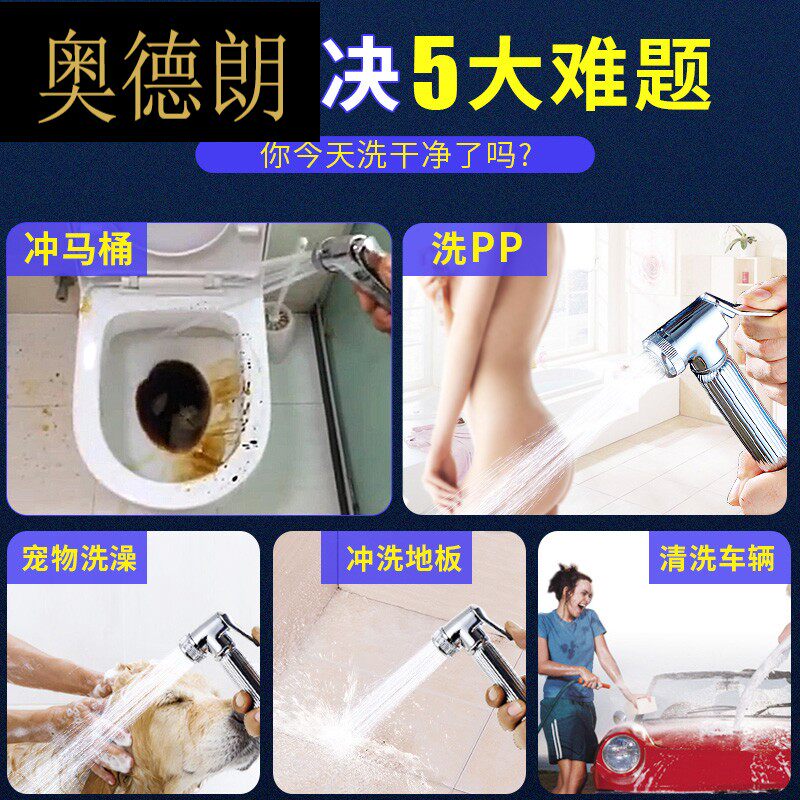 奥德朗

决5大难题

你今天洗干净了吗?

冲马桶

洗PP

宠物洗澡

冲洗地板

清洗车辆