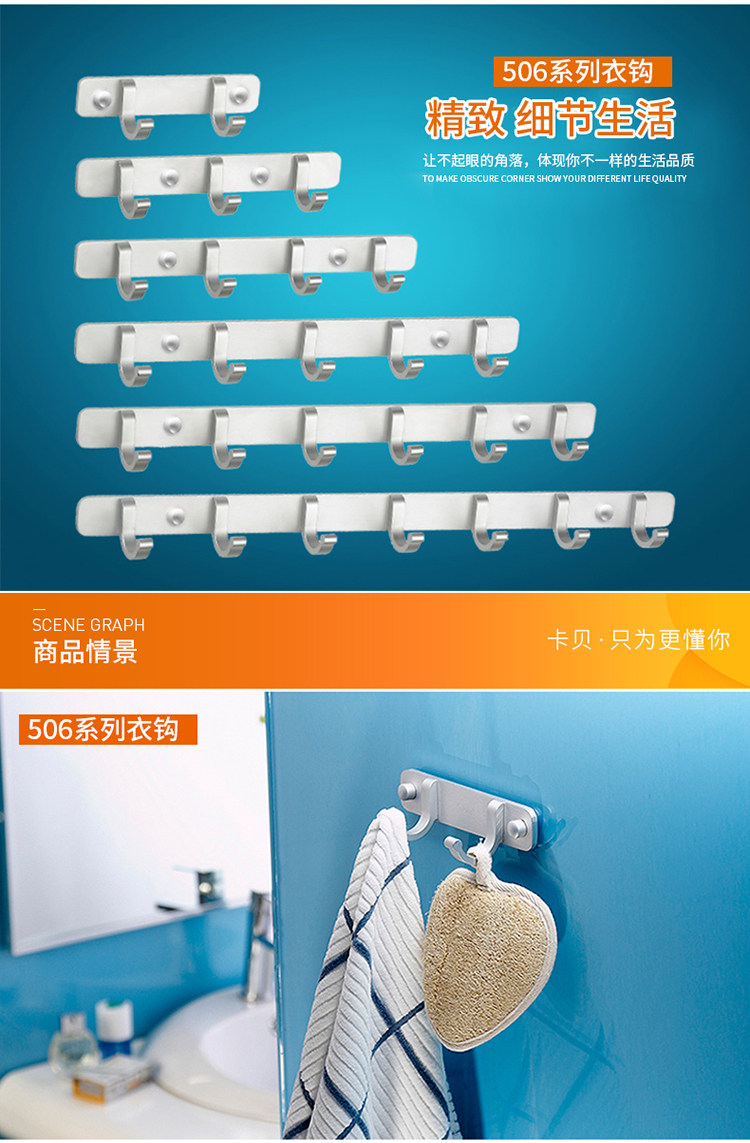 506系列衣钩

精致 细节生活

让不起眼的角落，体现你不一样的生活品质

TO MAKE OBSCURE CORNER SHOW YOUR DIFFERENT LIFE QUALITY

SCENE GRAPH
商品情景

卡贝 · 只为更懂你

506系列衣钩