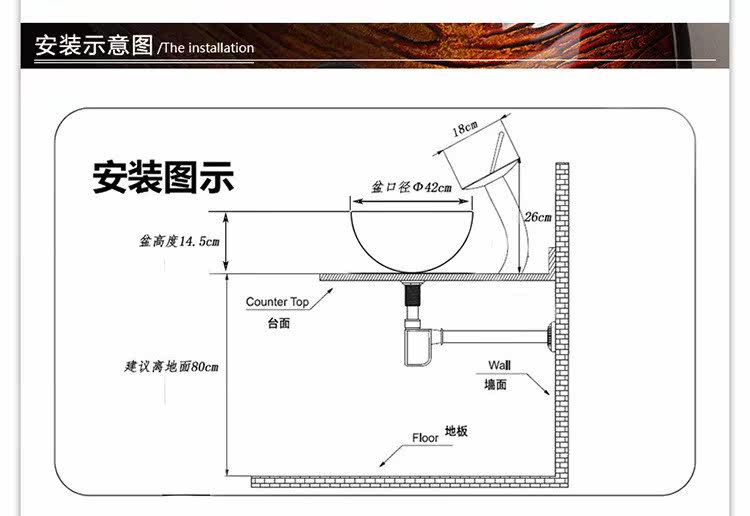 安装示意图 /The installation

安装图示

18cm

盆口径Φ42cm

26cm

盆高度14.5cm

Counter Top
台面

建议离地面80cm

Wall
墙面

Floor 地板