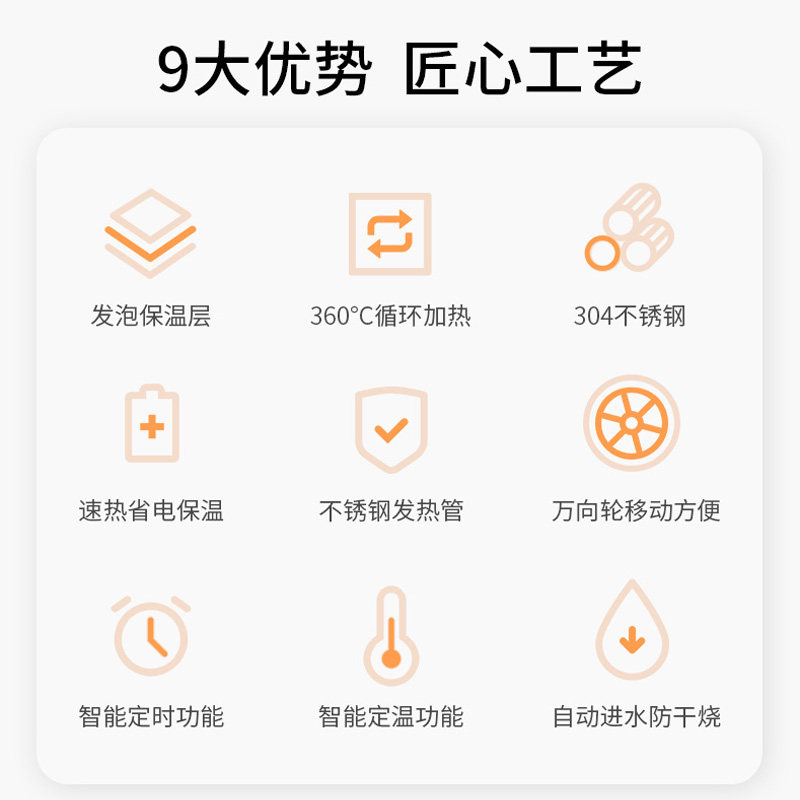 9大优势 匠心工艺

发泡保温层

360°C循环加热

304不锈钢

速热省电保温

不锈钢发热管

万向轮移动方便

智能定时功能

智能定温功能

自动进水防干烧