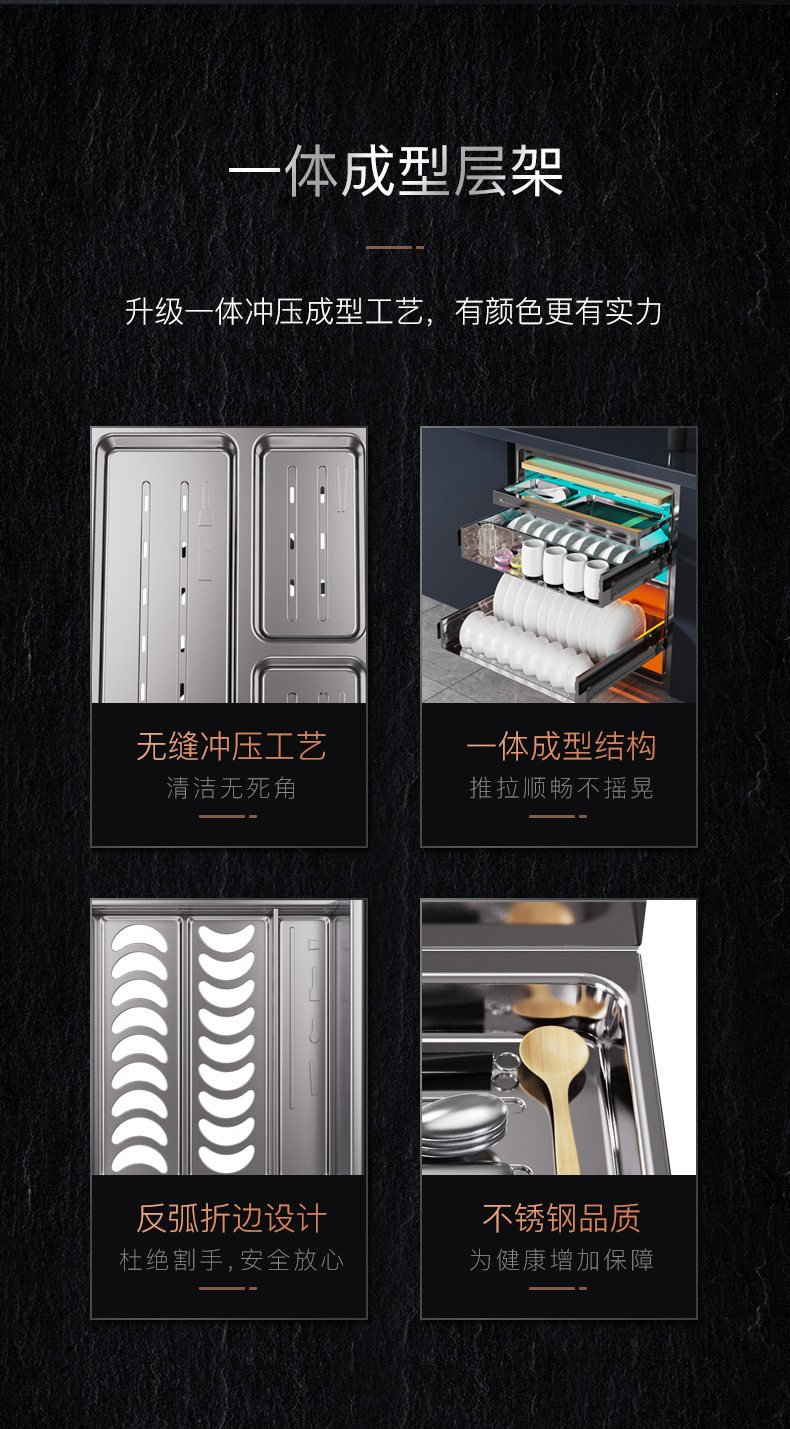 一体成型层架

升级一体冲压成型工艺，有颜色更有实力

无缝冲压工艺
清洁无死角

一体成型结构
推拉顺畅不摇晃

反弧折边设计
杜绝割手,安全放心

不锈钢品质
为健康增加保障