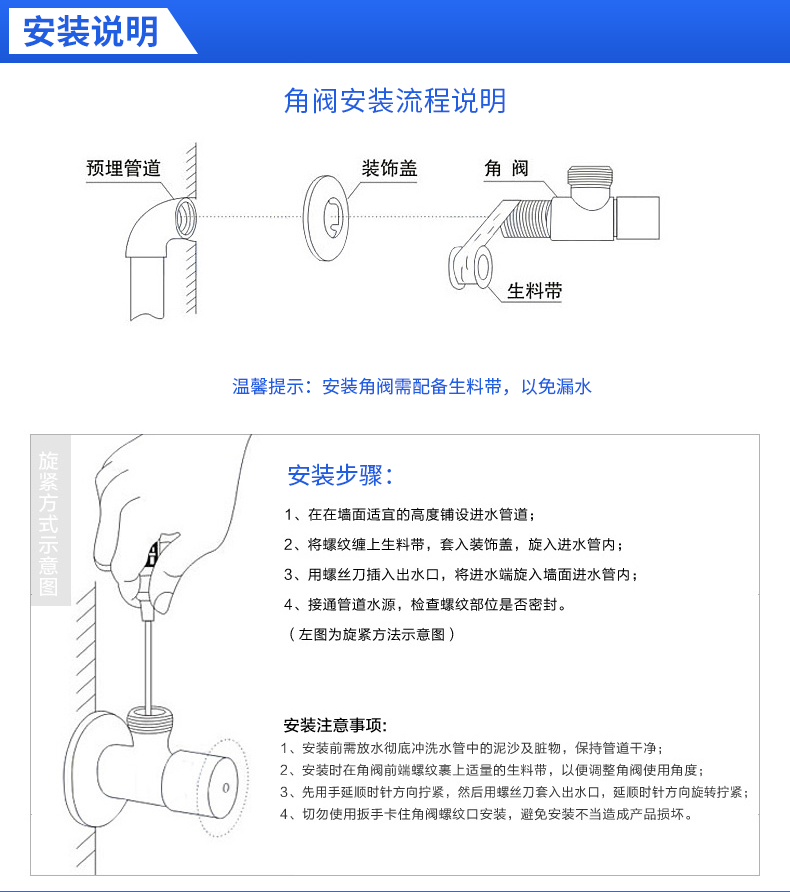 安装说明

角阀安装流程说明

预埋管道

装饰盖

角 阀

生料带

温馨提示：安装角阀需配备生料带，以免漏水

旋紧方式示意图

安装步骤：

1、在在墙面适宜的高度铺设进水管道；

2、将螺纹缠上生料带，套入装饰盖，旋入进水管内；

3、用螺丝刀插入出水口，将进水端旋入墙面进水管内；

4、接通管道水源，检查螺纹部位是否密封。

（左图为旋紧方法示意图）

安装注意事项：

1、安装前需放水彻底冲洗水管中的泥沙及脏物，保持管道干净；

2、安装时在角阀前端螺纹裹上适量的生料带，以便调整角阀使用角度；

3、先用手延顺时针方向拧紧，然后用螺丝刀套入出水口，延顺时针方向旋转拧紧；

4、切勿使用扳手卡住角阀螺纹口安装，避免安装不当造成产品损坏。