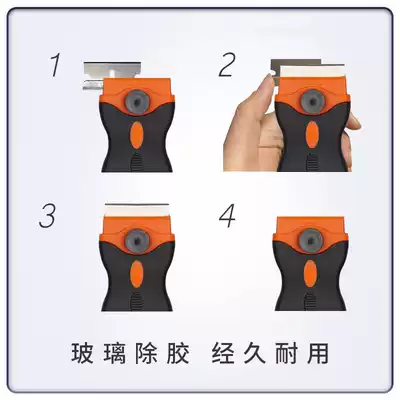 1

2

3

4

玻璃除胶 经久耐用