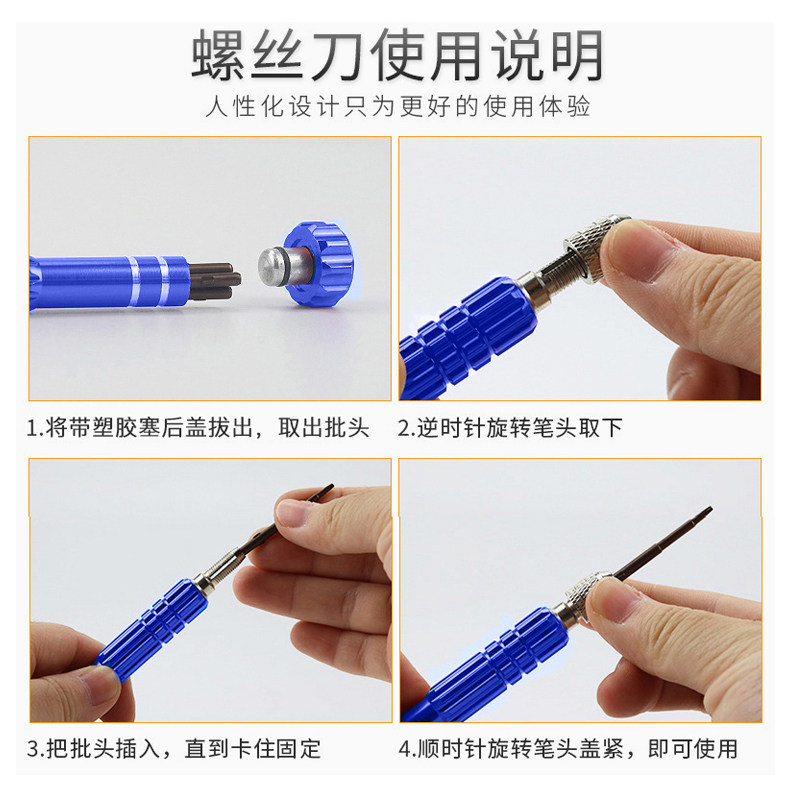 螺丝刀使用说明

人性化设计只为更好的使用体验

1.将带塑胶塞后盖拔出，取出批头

2.逆时针旋转笔头取下

3.把批头插入，直到卡住固定

4.顺时针旋转笔头盖紧，即可使用