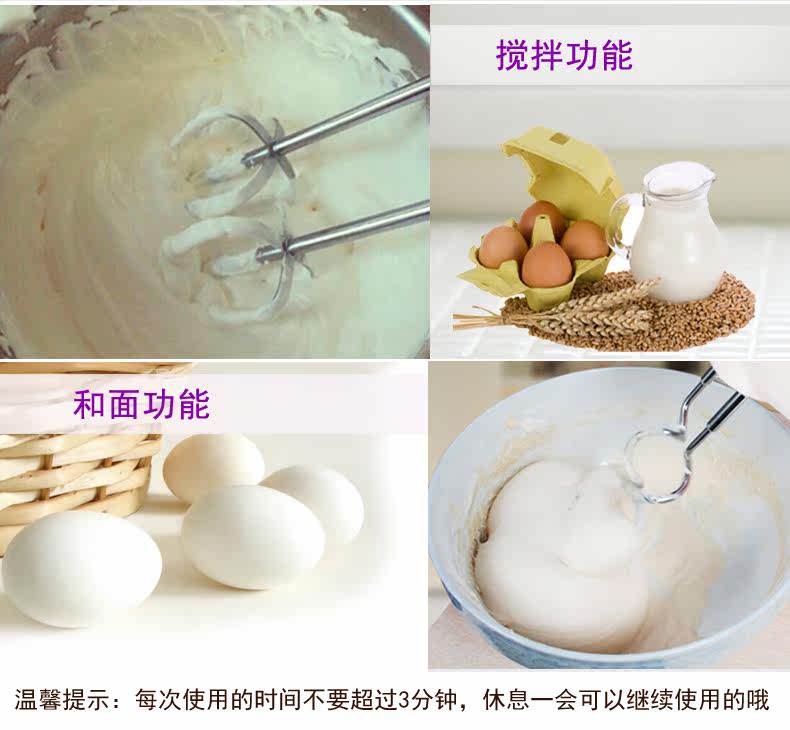 搅拌功能

和面功能

温馨提示：每次使用的时间不要超过3分钟，休息一会可以继续使用的哦