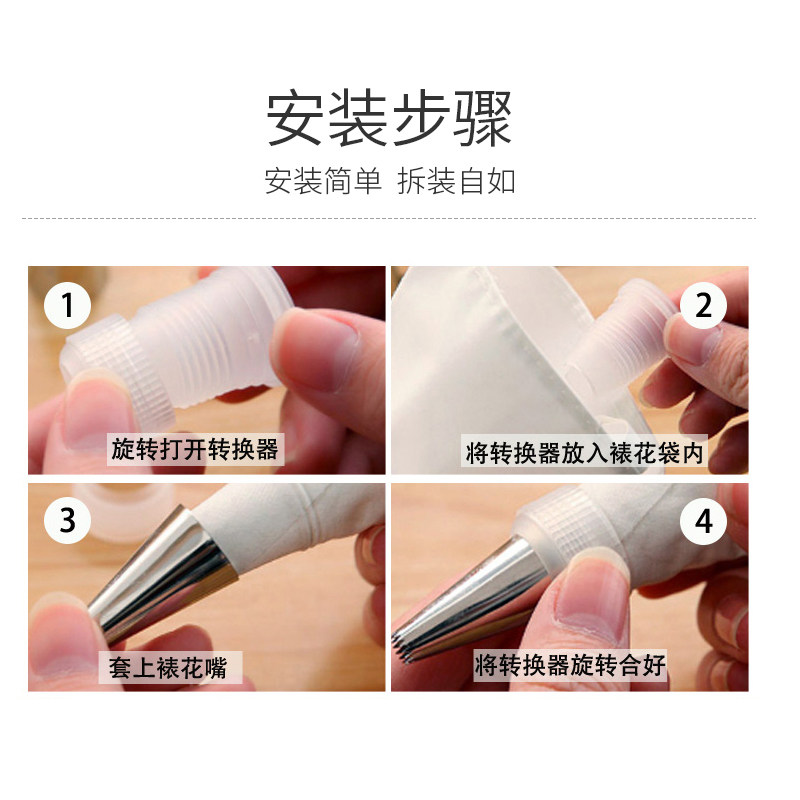 安装步骤

安装简单 拆装自如

1

旋转打开转换器

2

将转换器放入裱花袋内

3

套上裱花嘴

4

将转换器旋转合好