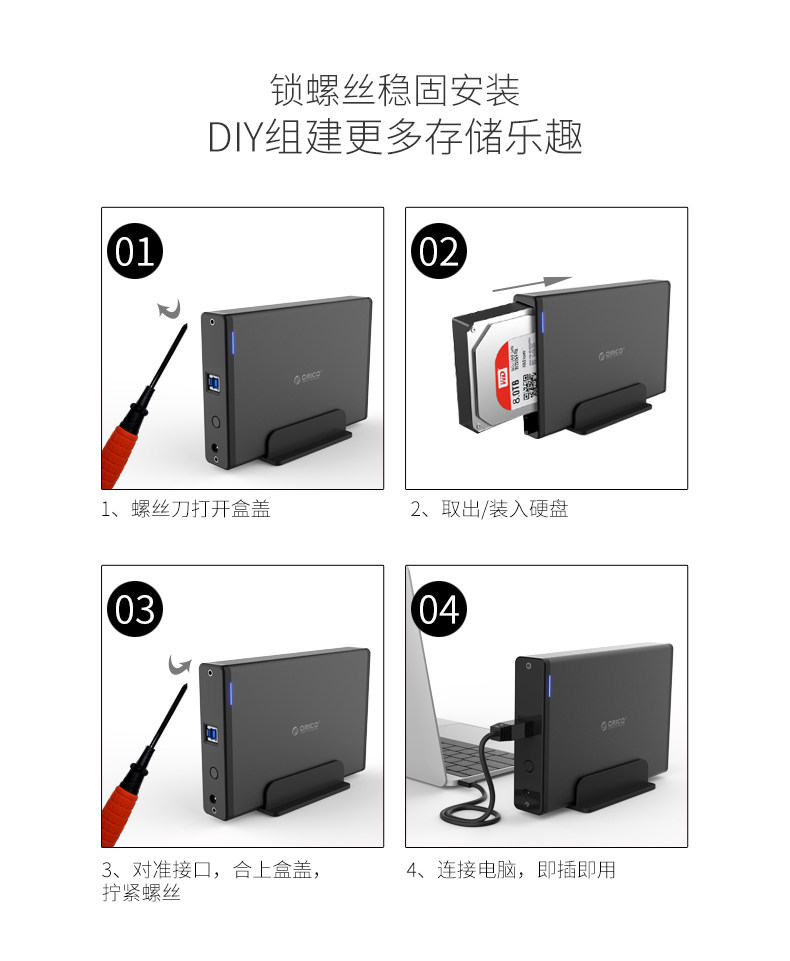 锁螺丝稳固安装
DIY组建更多存储乐趣

01

ORICO

1、螺丝刀打开盒盖

02

WD
8.0TB

ORICO

2、取出/装入硬盘

03

ORICO

3、对准接口，合上盒盖，拧紧螺丝

04

ORICO

4、连接电脑，即插即用