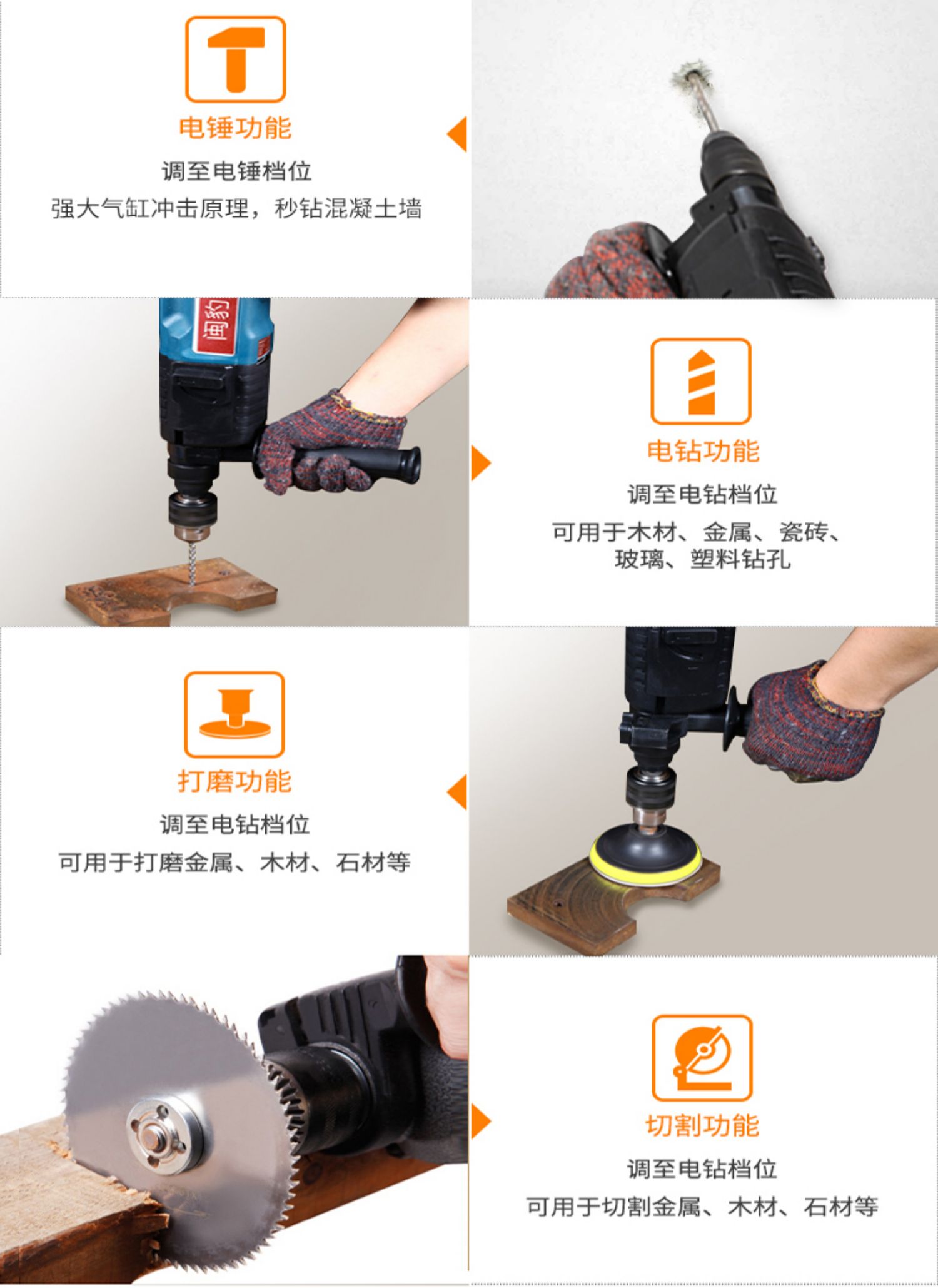 电锤功能

调至电锤档位

强大气缸冲击原理，秒钻混凝土墙

闽豹

电钻功能

调至电钻档位

可用于木材、金属、瓷砖、玻璃、塑料钻孔

打磨功能

调至电钻档位

可用于打磨金属、木材、石材等

切割功能

调至电钻档位

可用于切割金属、木材、石材等