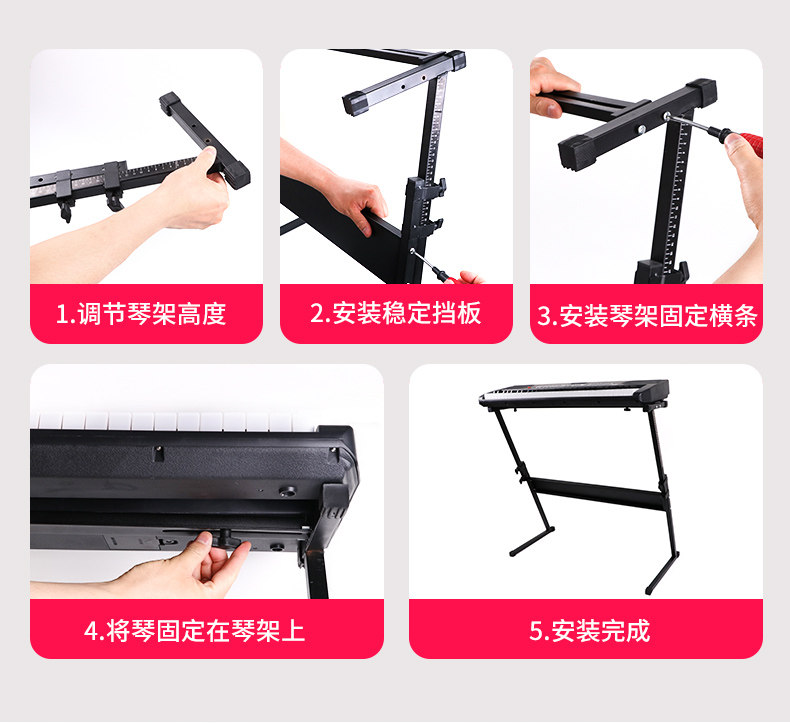 1.调节琴架高度

2.安装稳定挡板

3.安装琴架固定横条

4.将琴固定在琴架上

5.安装完成