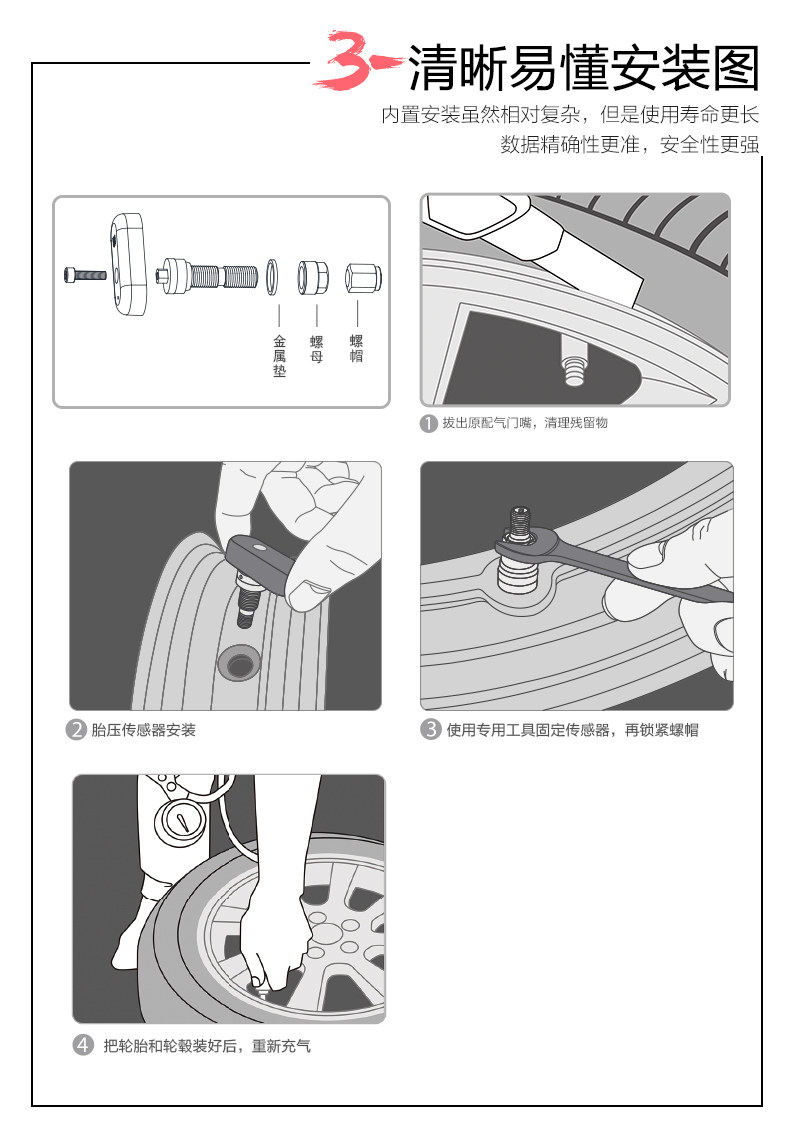 3 清晰易懂安装图

内置安装虽然相对复杂，但是使用寿命更长
数据精确性更准，安全性更强

金属垫

螺母

螺帽

1 拔出原配气门嘴，清理残留物

2 胎压传感器安装

3 使用专用工具固定传感器，再锁紧螺帽

4 把轮胎和轮毂装好后，重新充气