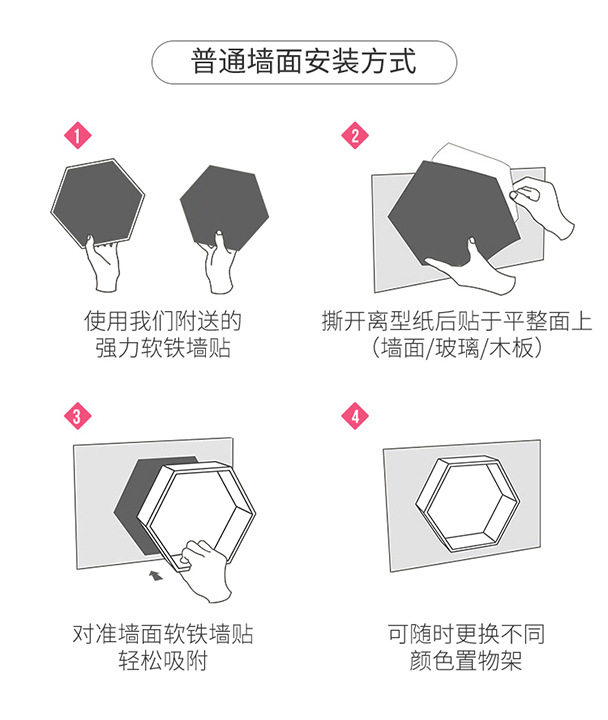 普通墙面安装方式

1

使用我们附送的
强力软铁墙贴

2

撕开离型纸后贴于平整面上
(墙面/玻璃/木板)

3

对准墙面软铁墙贴
轻松吸附

4

可随时更换不同
颜色置物架