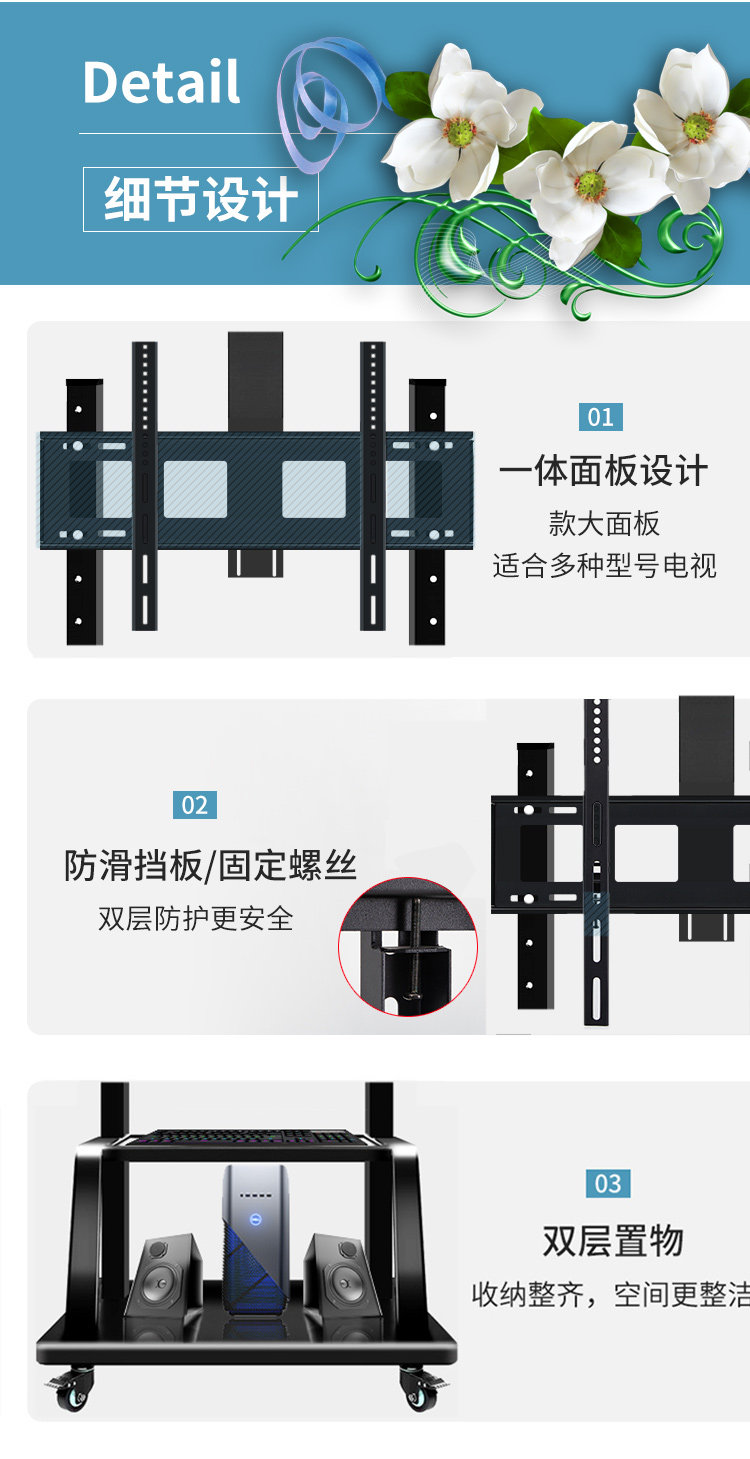 Detail

细节设计

01

一体面板设计

款大面板

适合多种型号电视

02

防滑挡板/固定螺丝

双层防护更安全

03

双层置物

收纳整齐，空间更整洁