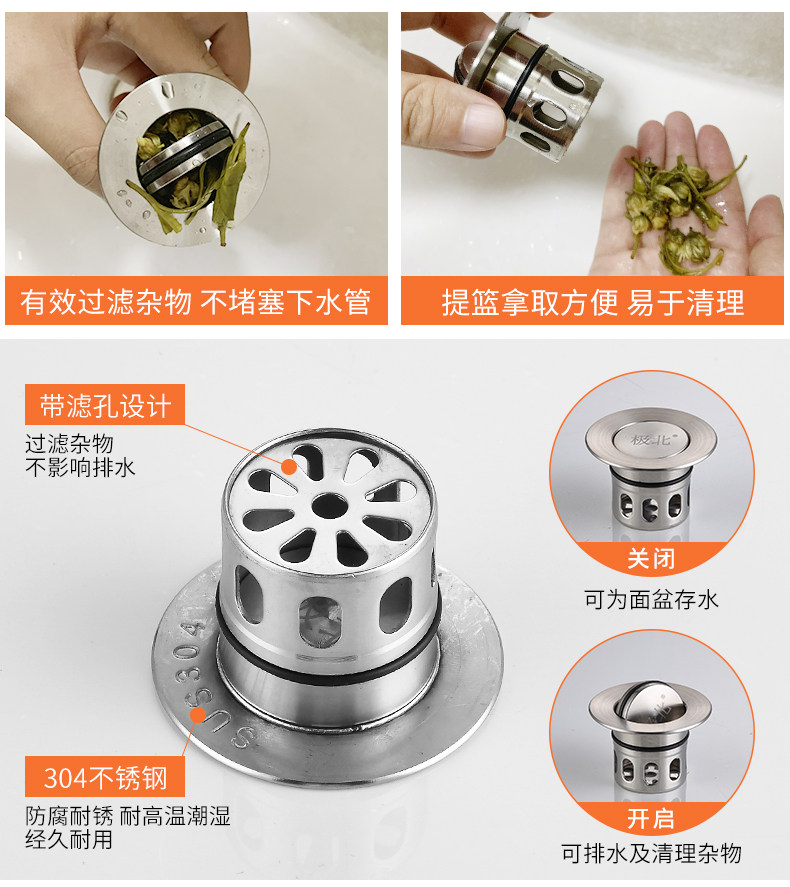 有效过滤杂物 不堵塞下水管

提篮拿取方便 易于清理

带滤孔设计

过滤杂物
不影响排水

SUS304

304不锈钢

防腐耐锈 耐高温潮湿
经久耐用

极北

关闭

可为面盆存水

开启

可排水及清理杂物