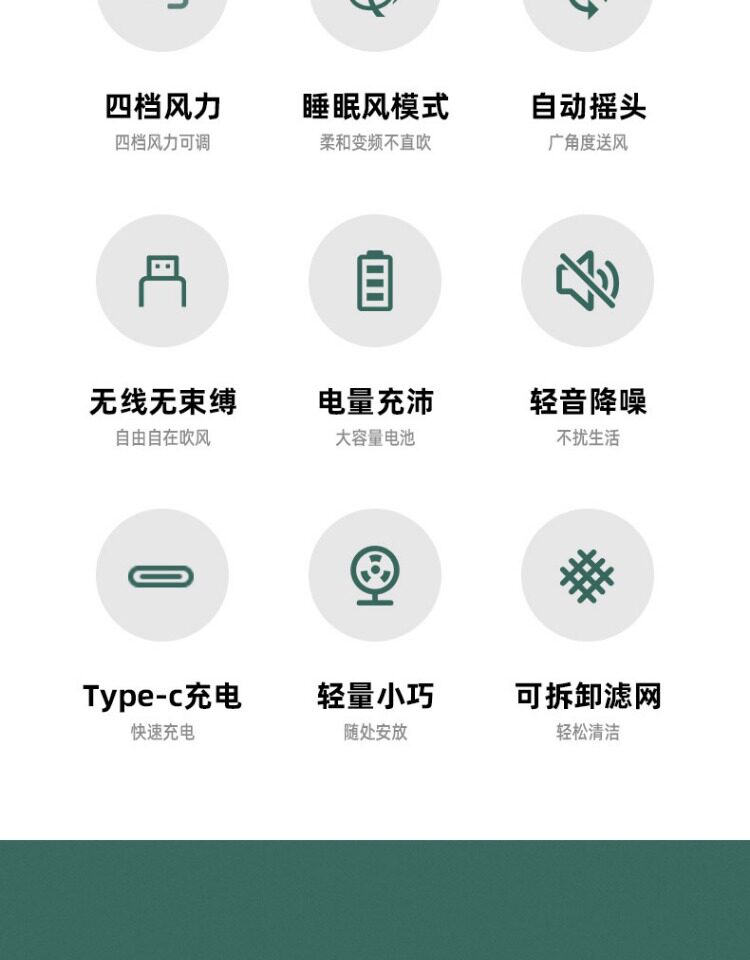 四档风力
四档风力可调

睡眠风模式
柔和变频不直吹

自动摇头
广角度送风

无线无束缚
自由自在吹风

电量充沛
大容量电池

轻音降噪
不扰生活

Type-c充电
快速充电

轻量小巧
随处安放

可拆卸滤网
轻松清洁