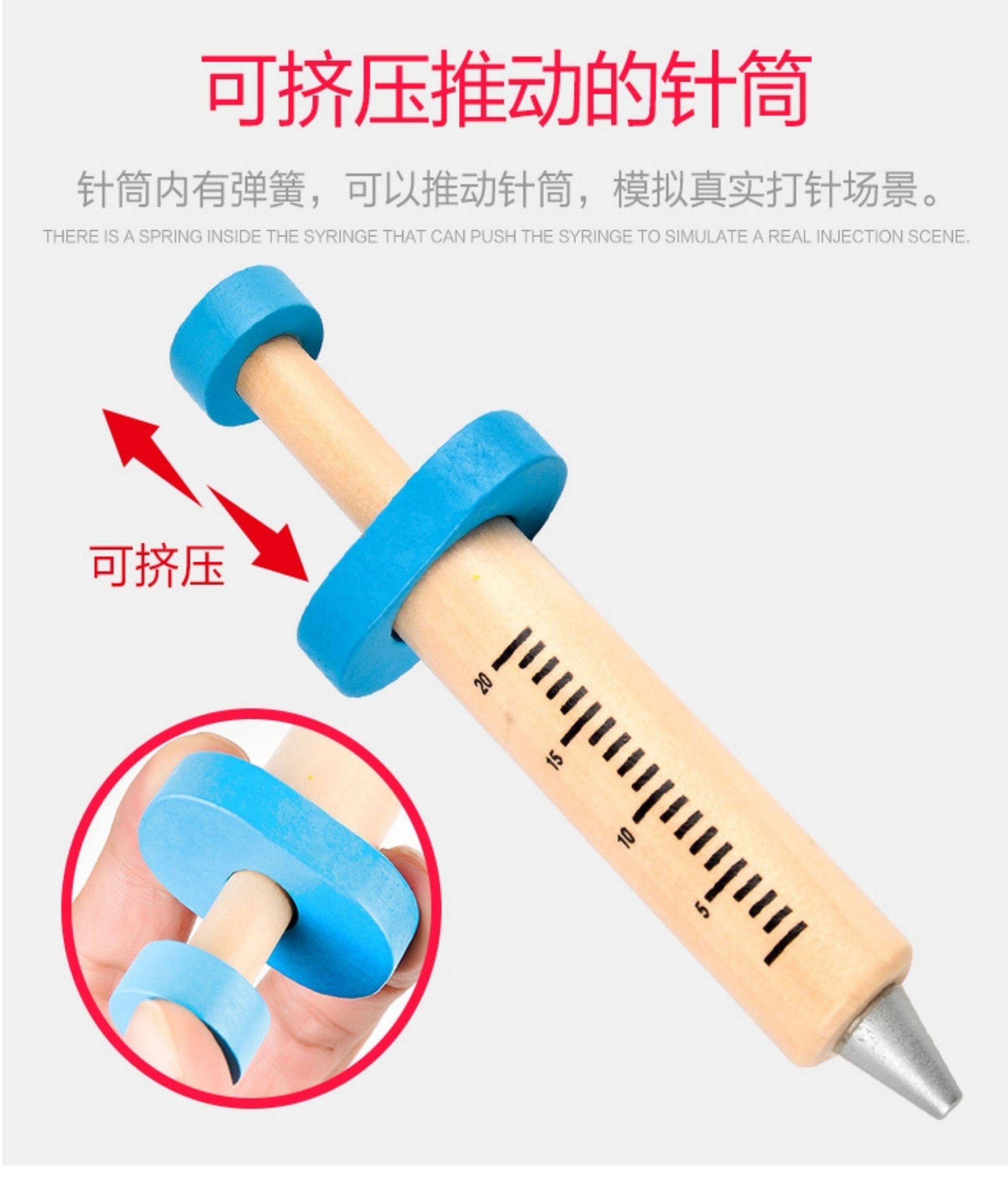 可挤压推动的针筒

针筒内有弹簧，可以推动针筒，模拟真实打针场景。

THERE IS A SPRING INSIDE THE SYRINGE THAT CAN PUSH THE SYRINGE TO SIMULATE A REAL INJECTION SCENE.

可挤压

20

15

10

5