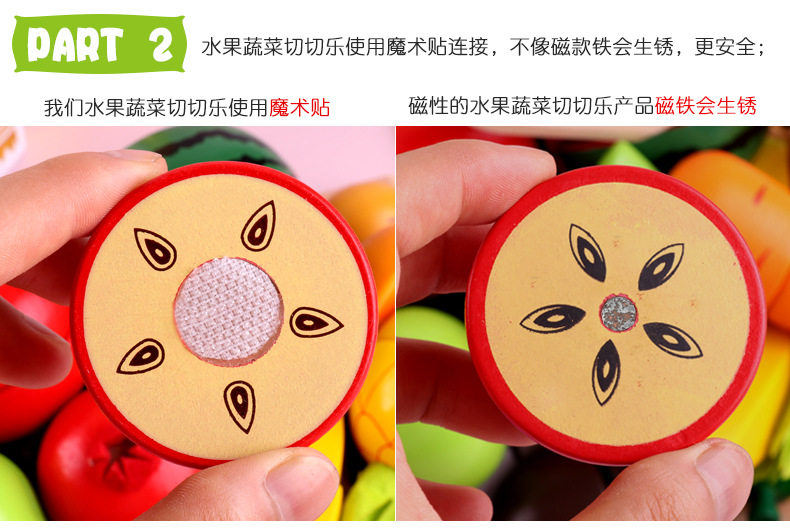 PART 2 水果蔬菜切切乐使用魔术贴连接，不像磁款铁会生锈，更安全；

我们水果蔬菜切切乐使用魔术贴

磁性的水果蔬菜切切乐产品磁铁会生锈