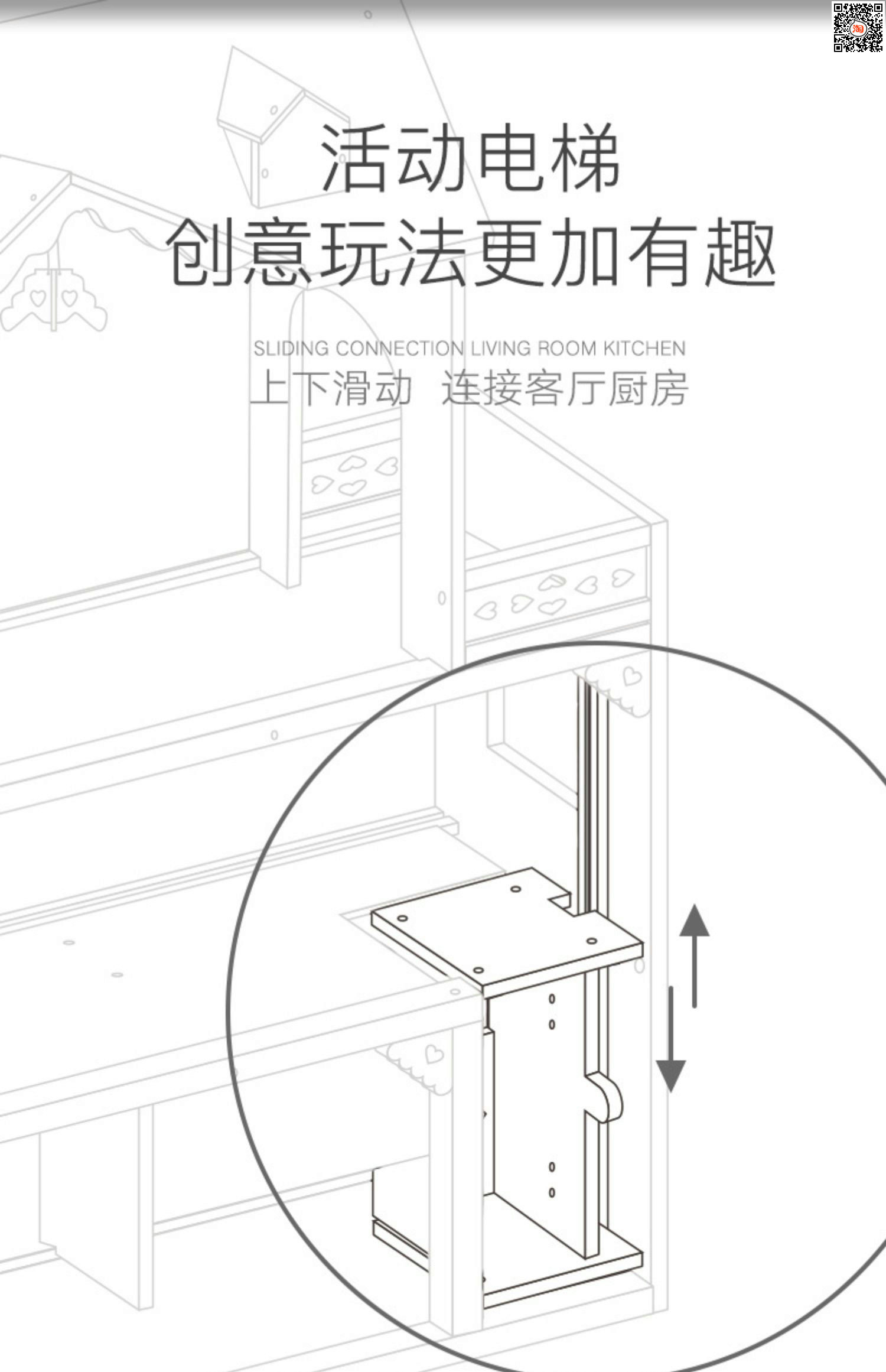 活动电梯
创意玩法更加有趣

SLIDING CONNECTION LIVING ROOM KITCHEN
上下滑动 连接客厅厨房