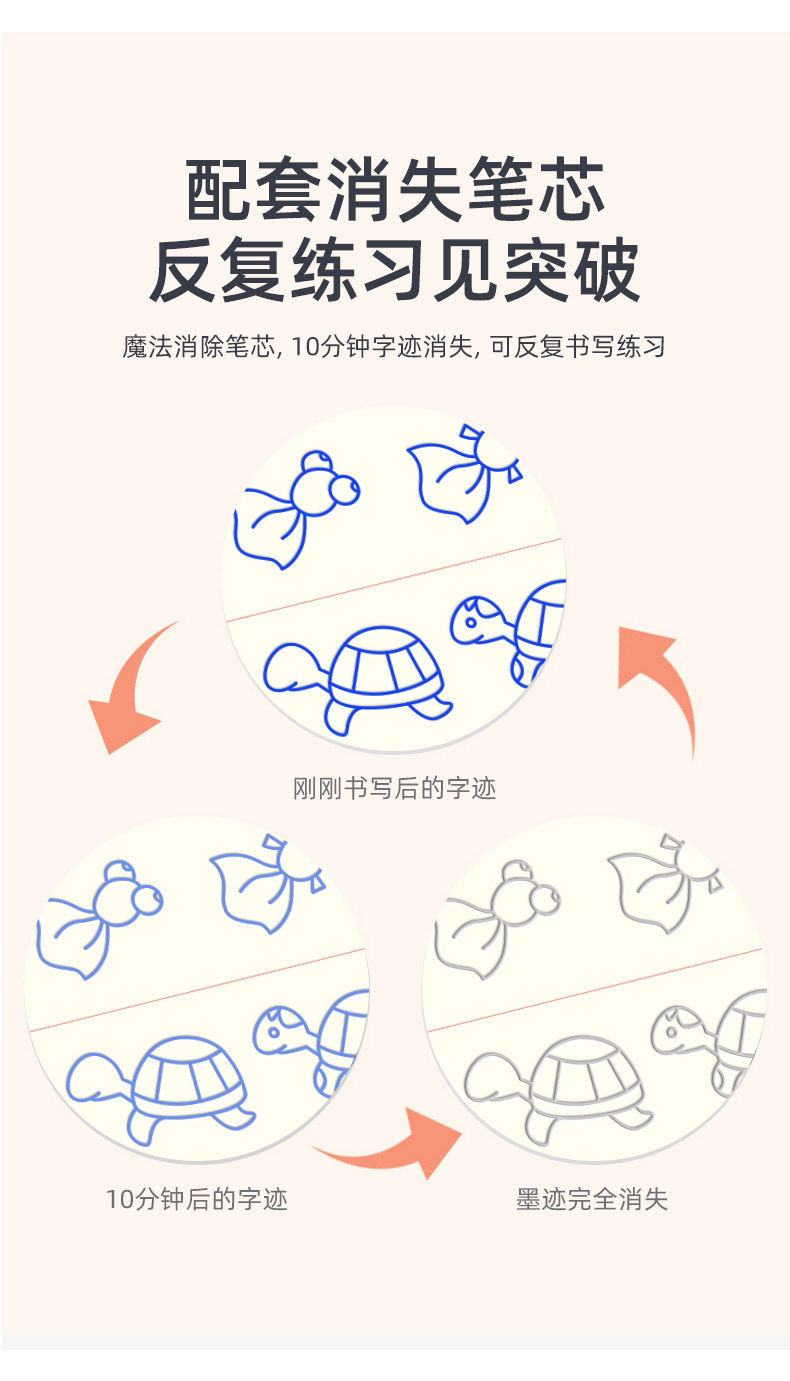 配套消失笔芯
反复练习见突破

魔法消除笔芯, 10分钟字迹消失, 可反复书写练习

刚刚书写后的字迹

10分钟后的字迹

墨迹完全消失