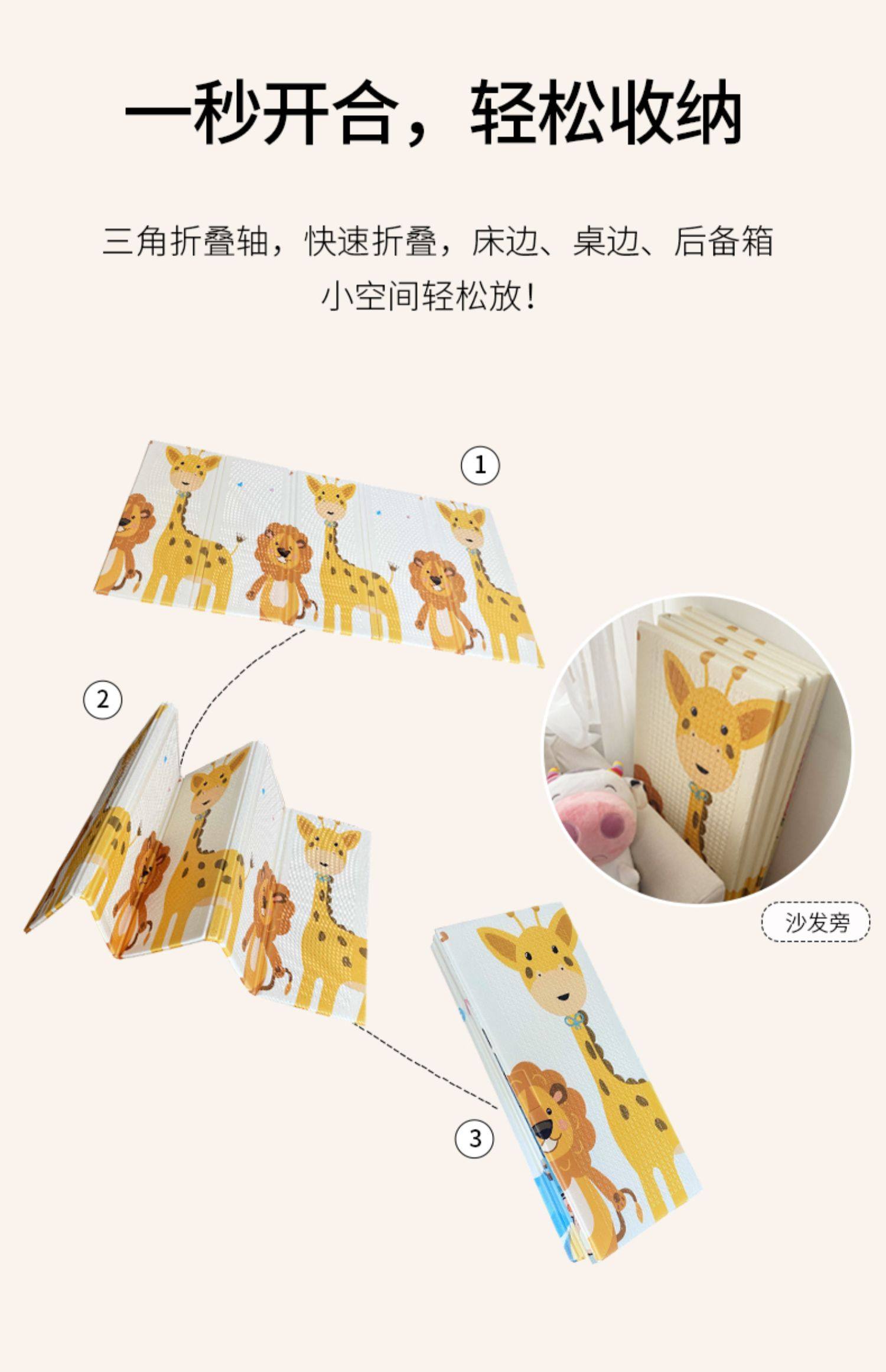 一秒开合，轻松收纳

三角折叠轴，快速折叠，床边、桌边、后备箱
小空间轻松放！

1

2

沙发旁

3