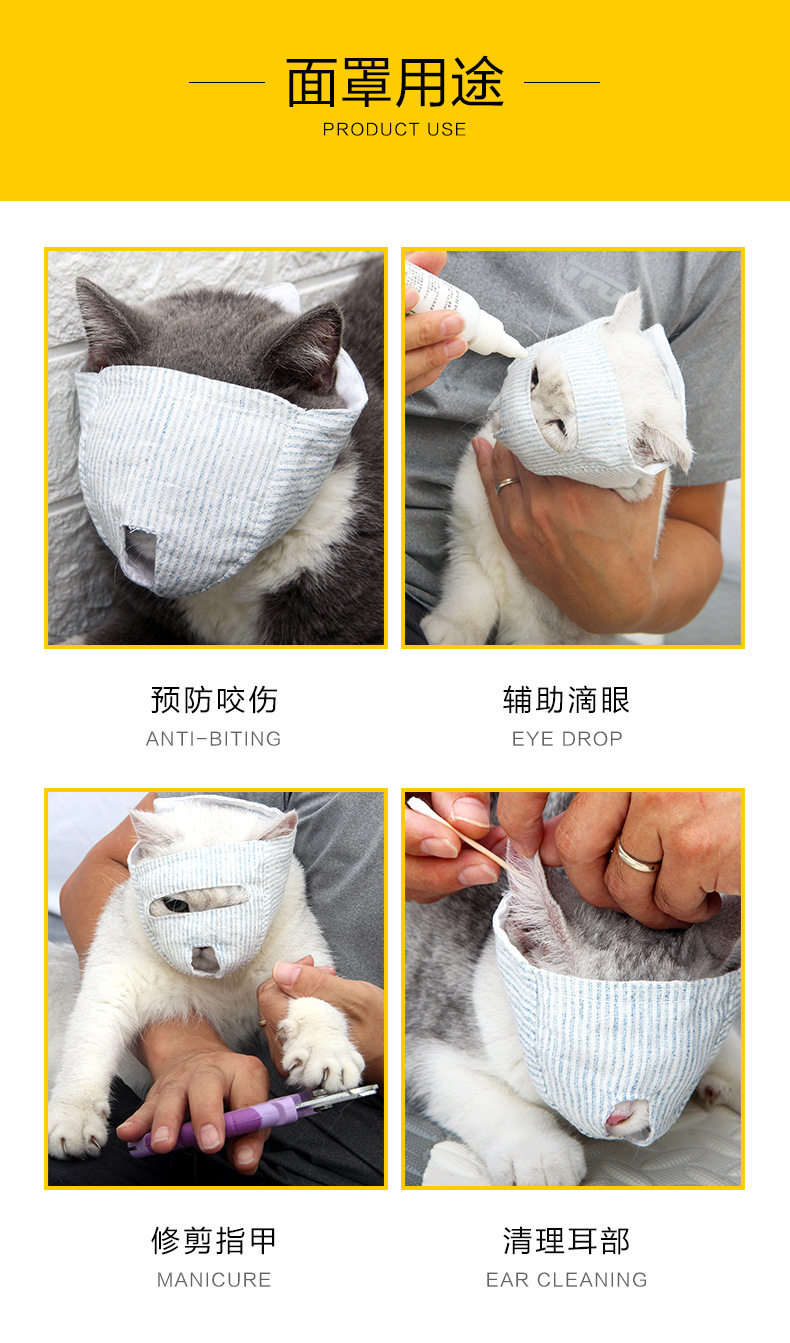 面罩用途
PRODUCT USE

预防咬伤
ANTI-BITING

辅助滴眼
EYE DROP

修剪指甲
MANICURE

清理耳部
EAR CLEANING