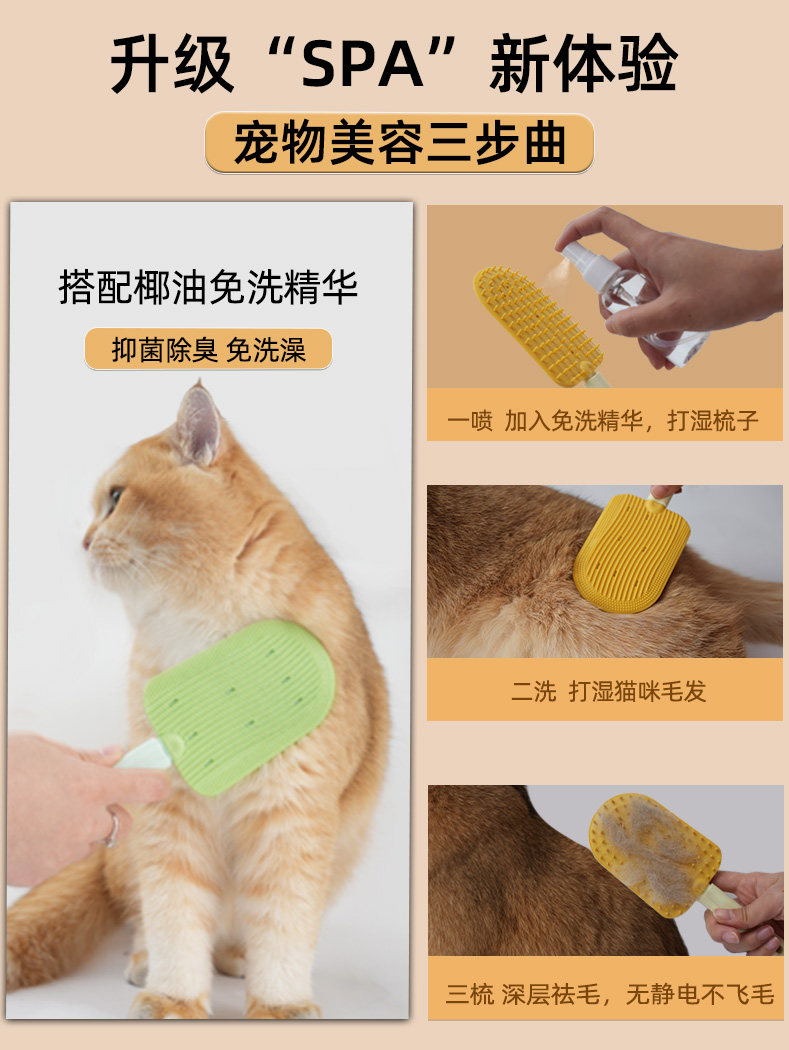 升级“SPA”新体验

宠物美容三步曲

搭配椰油免洗精华

抑菌除臭 免洗澡

一喷 加入免洗精华，打湿梳子

二洗 打湿猫咪毛发

三梳 深层祛毛，无静电不飞毛