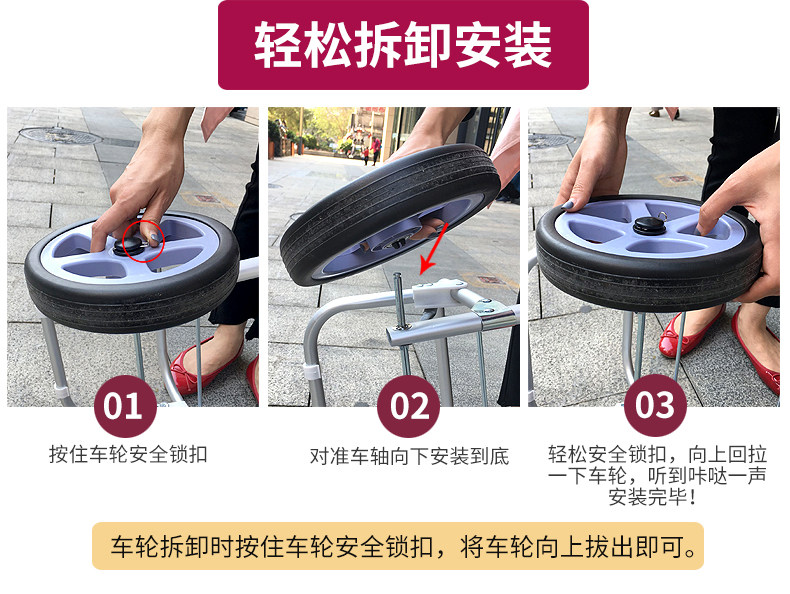 轻松拆卸安装

01
按住车轮安全锁扣

02
对准车轴向下安装到底

03
轻松安全锁扣，向上回拉一下车轮，听到咔哒一声安装完毕！

车轮拆卸时按住车轮安全锁扣，将车轮向上拔出即可。