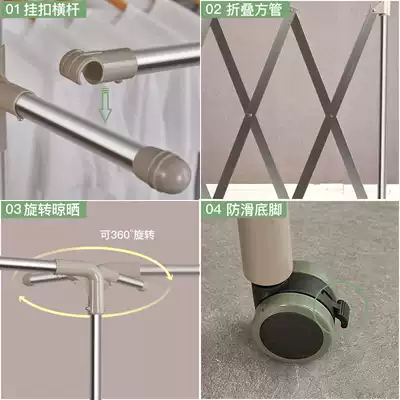 01 挂扣横杆

02 折叠方管

03 旋转晾晒

可360°旋转

04 防滑底脚