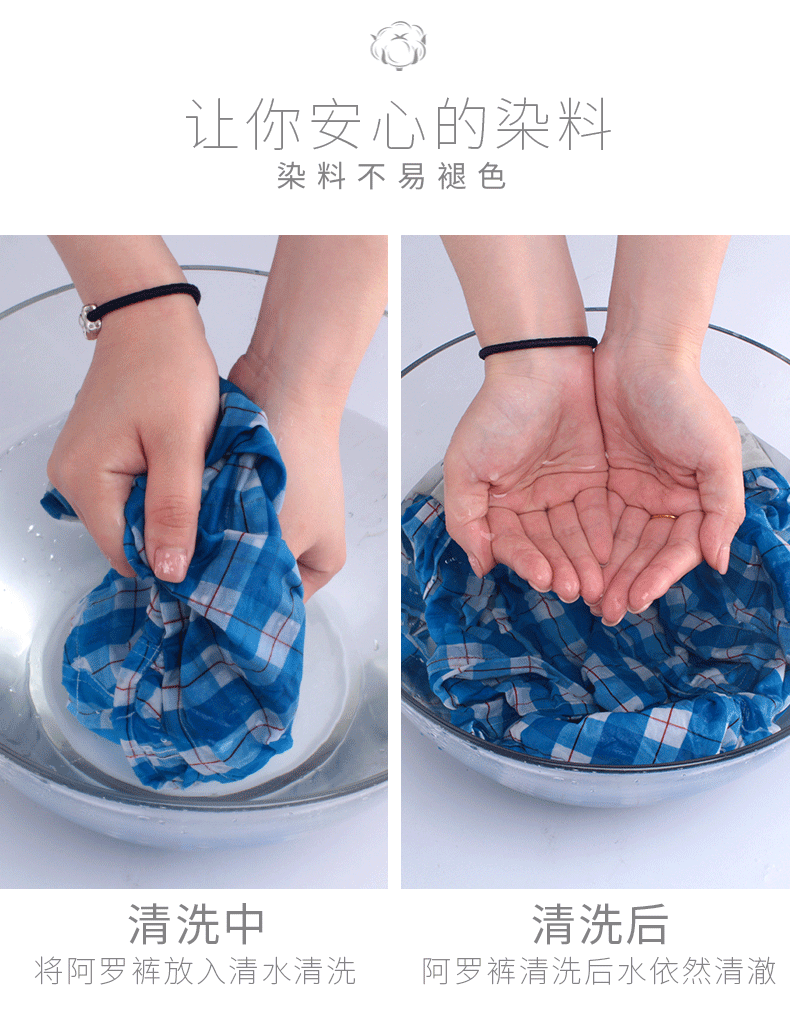 让你安心的染料
染料不易褪色

清洗中
将阿罗裤放入清水清洗

清洗后
阿罗裤清洗后水依然清澈