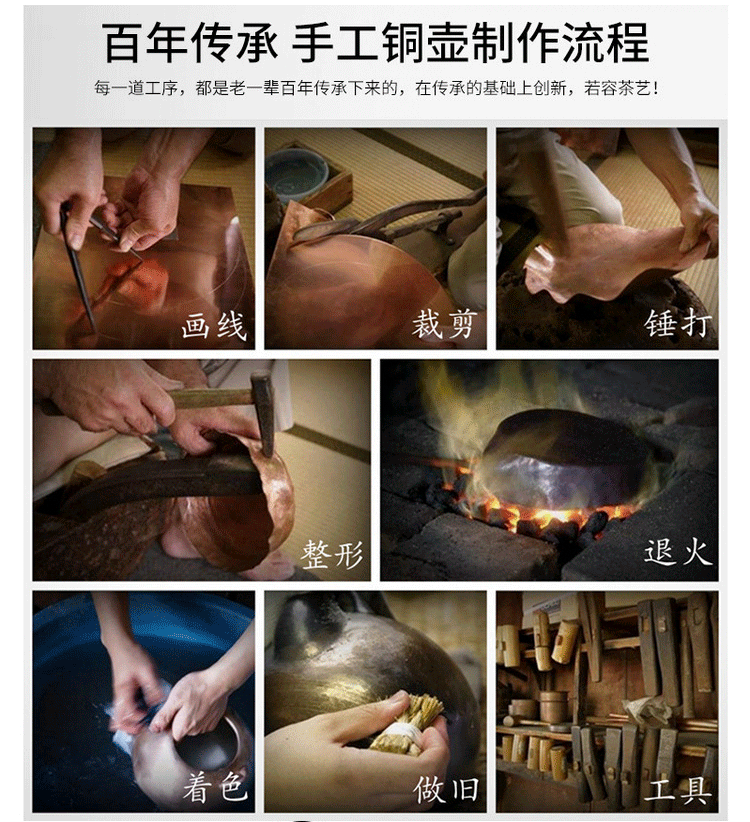 百年传承 手工铜壶制作流程

每一道工序，都是老一辈百年传承下来的，在传承的基础上创新，若容茶艺！

画线

裁剪

锤打

整形

退火

着色

做旧

工具