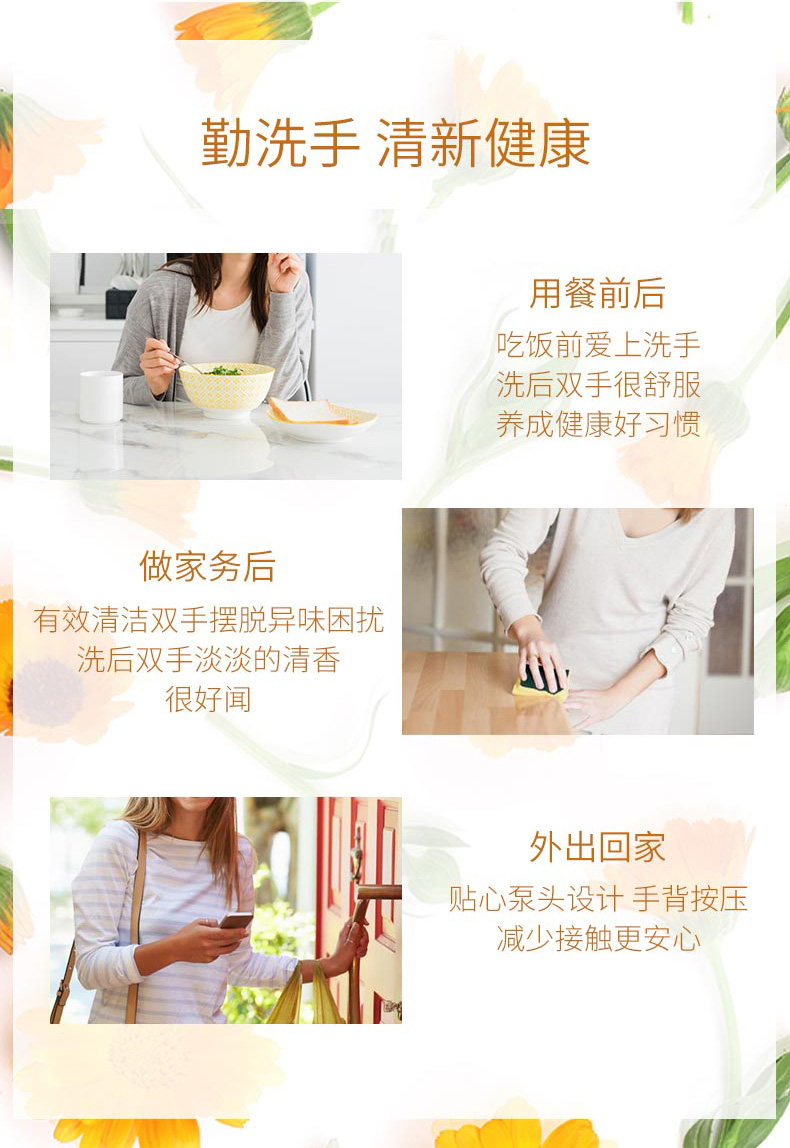 勤洗手 清新健康

用餐前后

吃饭前爱上洗手
洗后双手很舒服
养成健康好习惯

做家务后

有效清洁双手摆脱异味困扰
洗后双手淡淡的清香
很好闻

外出回家

贴心泵头设计 手背按压
减少接触更安心