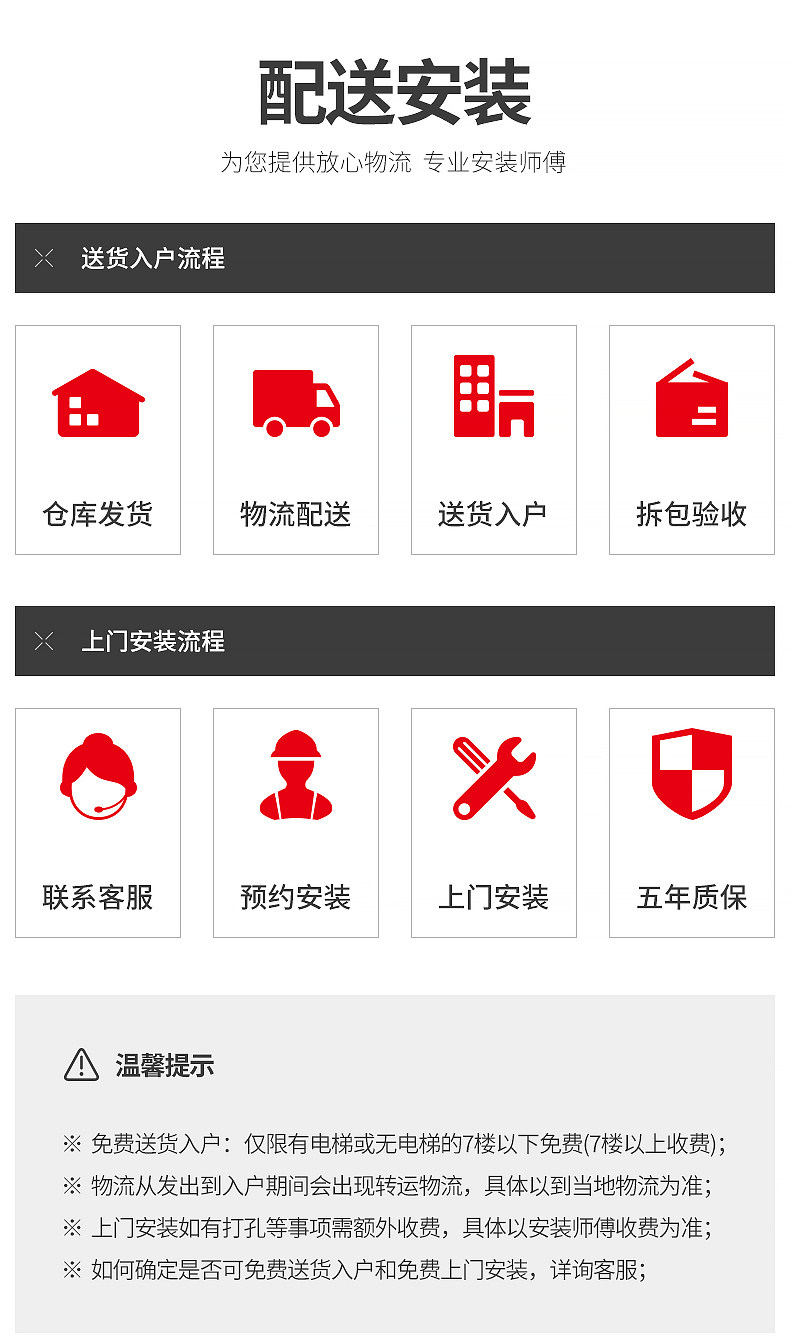 配送安装

为您提供放心物流 专业安装师傅

送货入户流程

仓库发货

物流配送

送货入户

拆包验收

上门安装流程

联系客服

预约安装

上门安装

五年质保

温馨提示

※ 免费送货入户：仅限有电梯或无电梯的7楼以下免费(7楼以上收费)；

※ 物流从发出到入户期间会出现转运物流，具体以到当地物流为准；

※ 上门安装如有打孔等事项需额外收费，具体以安装师傅收费为准；

※ 如何确定是否可免费送货入户和免费上门安装，详询客服；