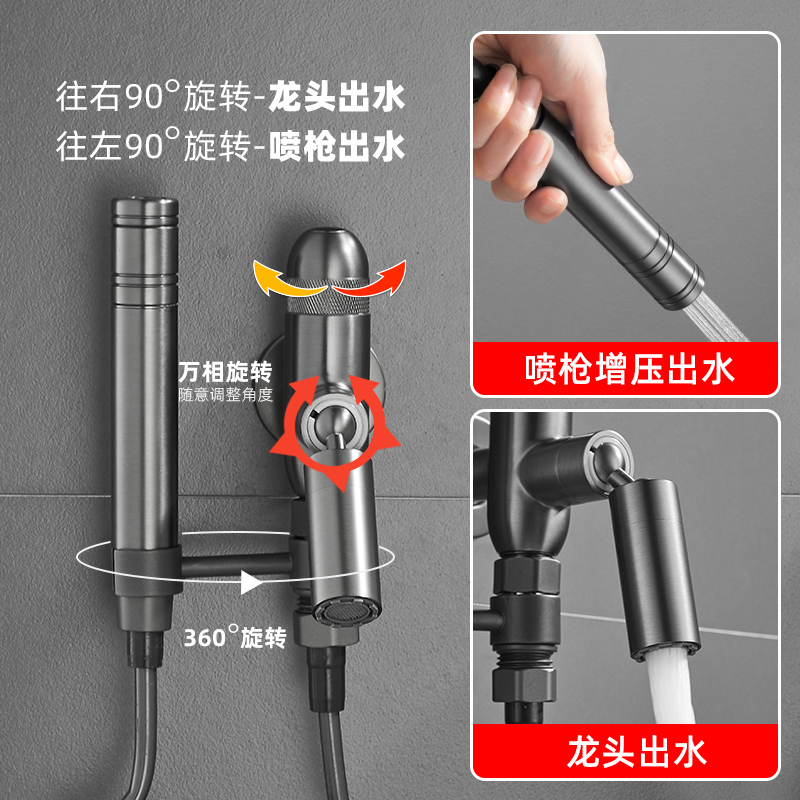 往右90°旋转-龙头出水
往左90°旋转-喷枪出水

万相旋转
随意调整角度

360°旋转

喷枪增压出水

龙头出水