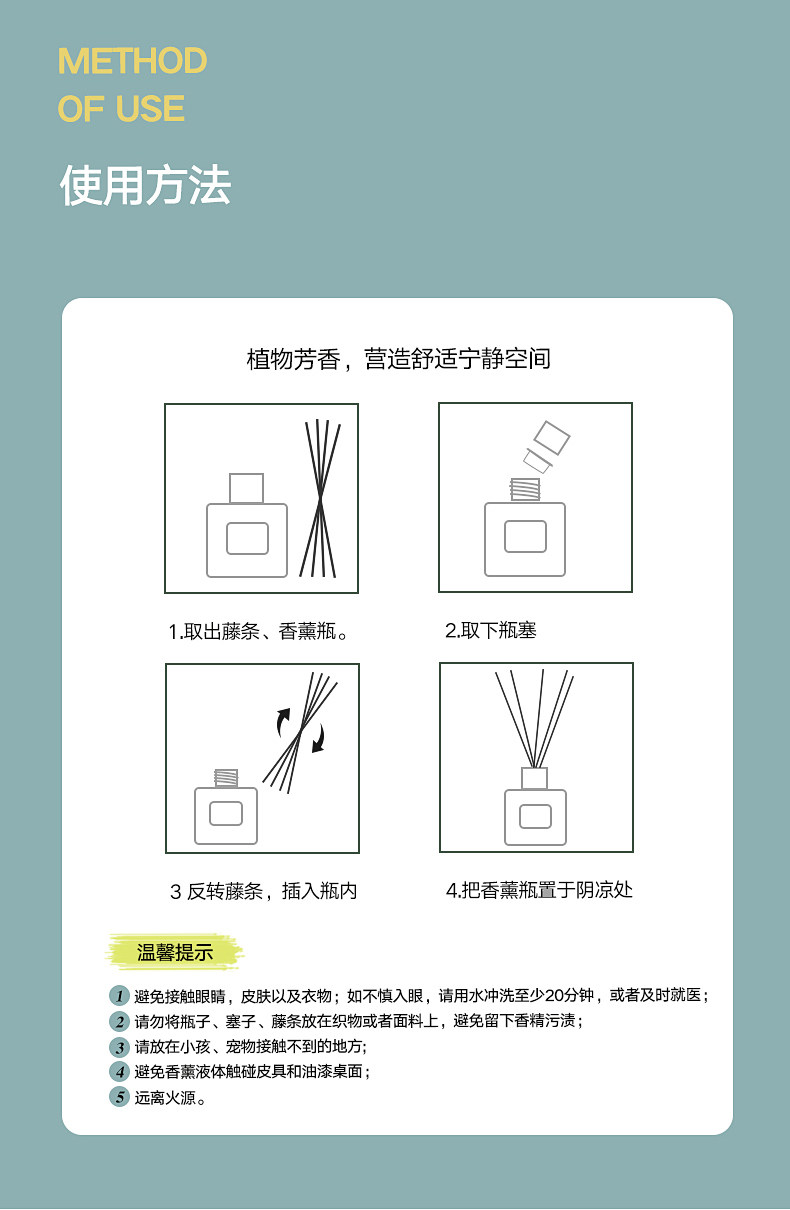 METHOD
OF USE

使用方法

植物芳香，营造舒适宁静空间

1.取出藤条、香薰瓶。

2.取下瓶塞

3 反转藤条，插入瓶内

4.把香薰瓶置于阴凉处

温馨提示

1 避免接触眼睛，皮肤以及衣物；如不慎入眼，请用水冲洗至少20分钟，或者及时就医；
2 请勿将瓶子、塞子、藤条放在织物或者面料上，避免留下香精污渍；
3 请放在小孩、宠物接触不到的地方;
4 避免香薰液体触碰皮具和油漆桌面；
5 远离火源。