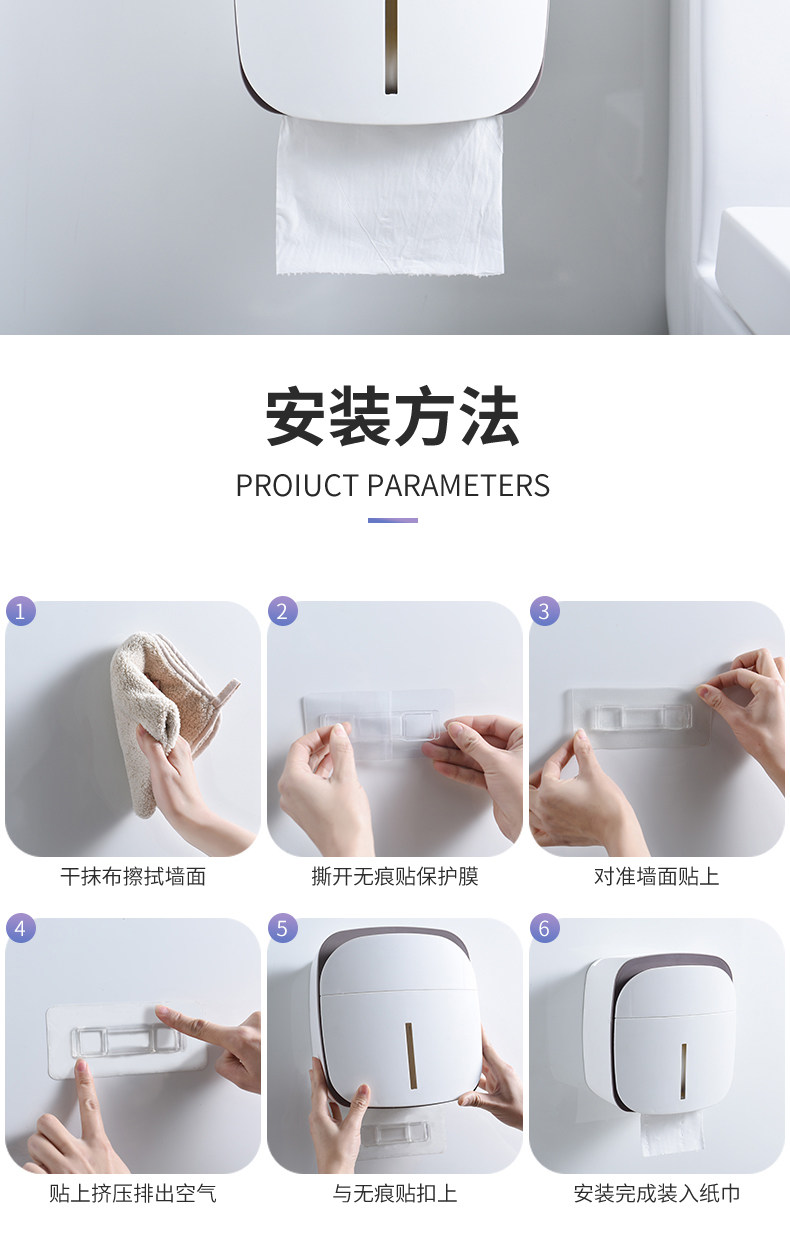 安装方法

PROIUCT PARAMETERS

1
干抹布擦拭墙面

2
撕开无痕贴保护膜

3
对准墙面贴上

4
贴上挤压排出空气

5
与无痕贴扣上

6
安装完成装入纸巾