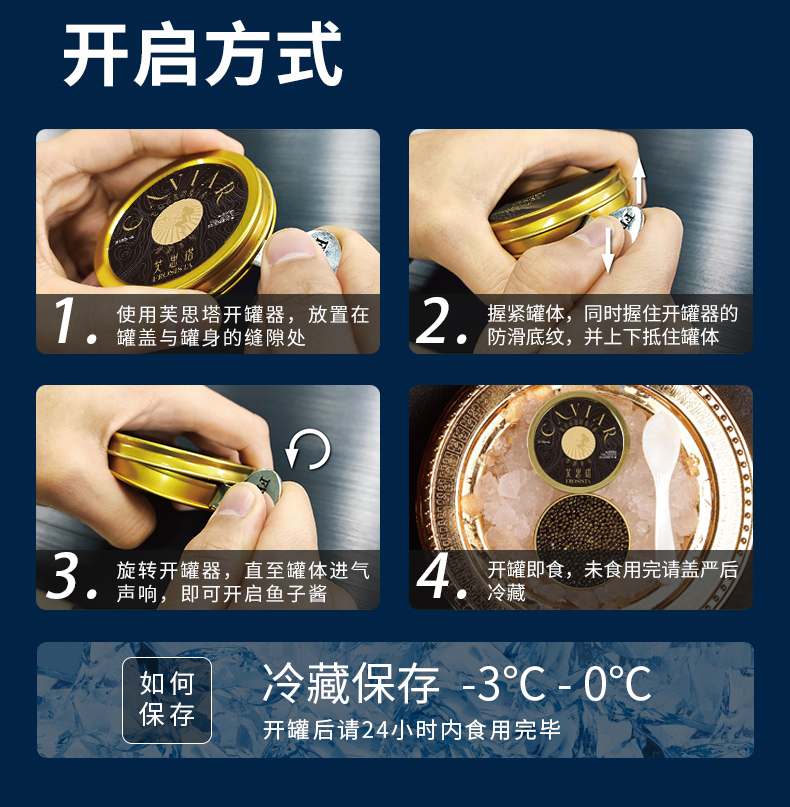 开启方式

CAVIAR
芙思塔
FROSISTA

1. 使用芙思塔开罐器，放置在罐盖与罐身的缝隙处

2. 握紧罐体，同时握住开罐器的防滑底纹，并上下抵住罐体

3. 旋转开罐器，直至罐体进气声响，即可开启鱼子酱

CAVIAR
芙思塔
FROSISTA

4. 开罐即食，未食用完请盖严后冷藏

如何保存

冷藏保存 -3°C - 0°C
开罐后请24小时内食用完毕