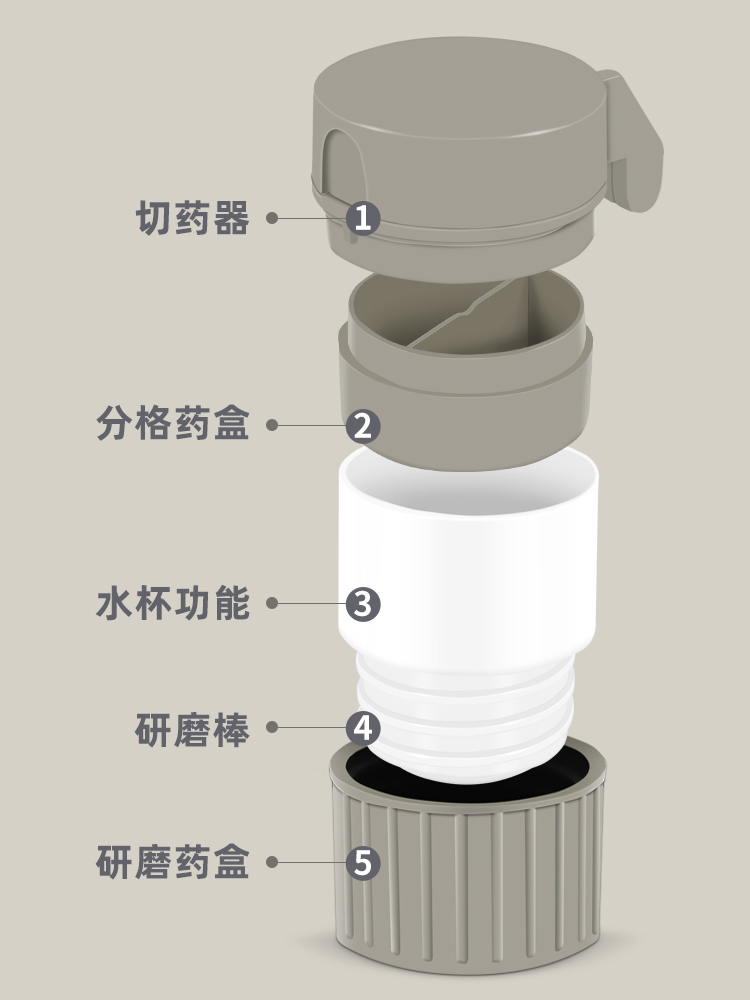 切药器 1

分格药盒 2

水杯功能 3

研磨棒 4

研磨药盒 5