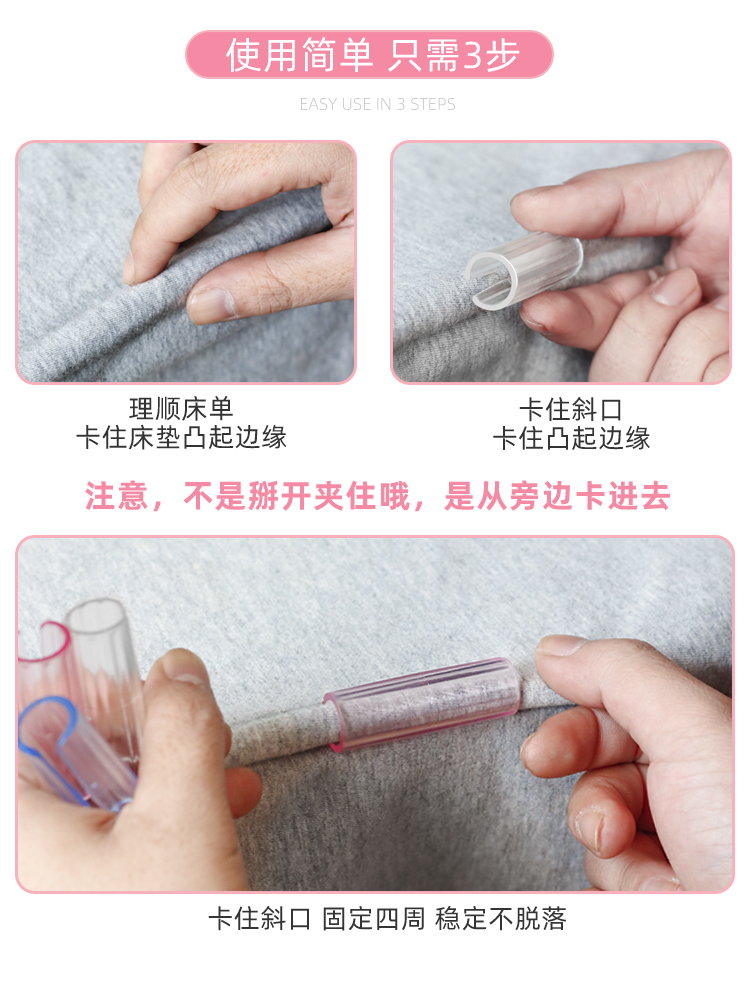 使用简单 只需3步

EASY USE IN 3 STEPS

理顺床单
卡住床垫凸起边缘

卡住斜口
卡住凸起边缘

注意，不是掰开夹住哦，是从旁边卡进去

卡住斜口 固定四周 稳定不脱落