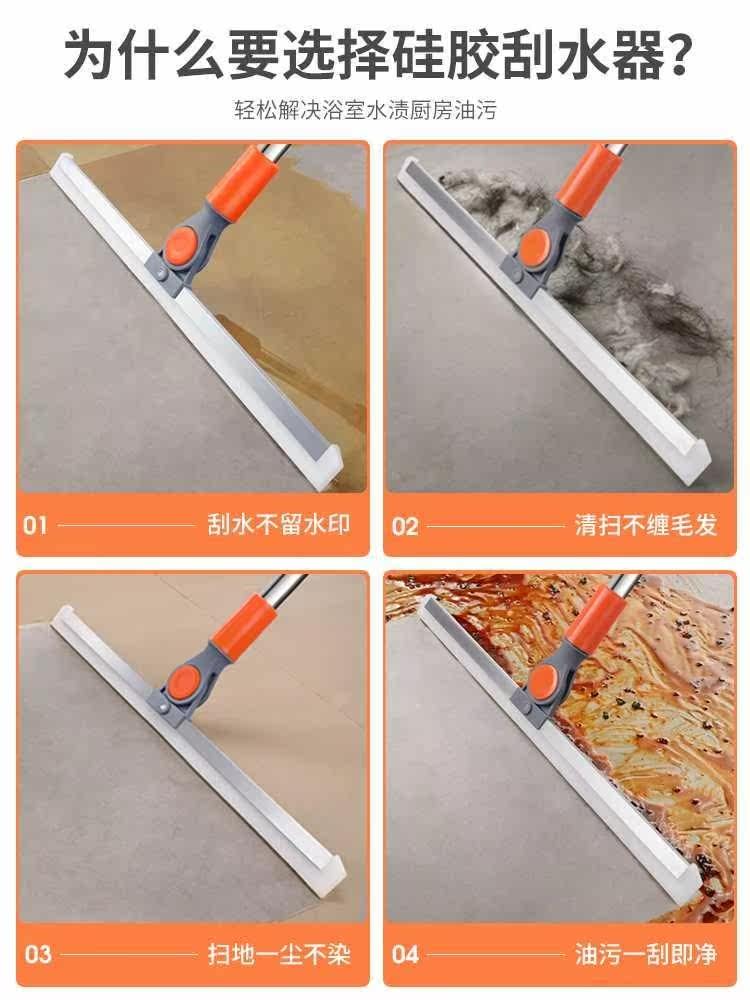 为什么要选择硅胶刮水器？

轻松解决浴室水渍厨房油污

01 刮水不留水印

02 清扫不缠毛发

03 扫地一尘不染

04 油污一刮即净