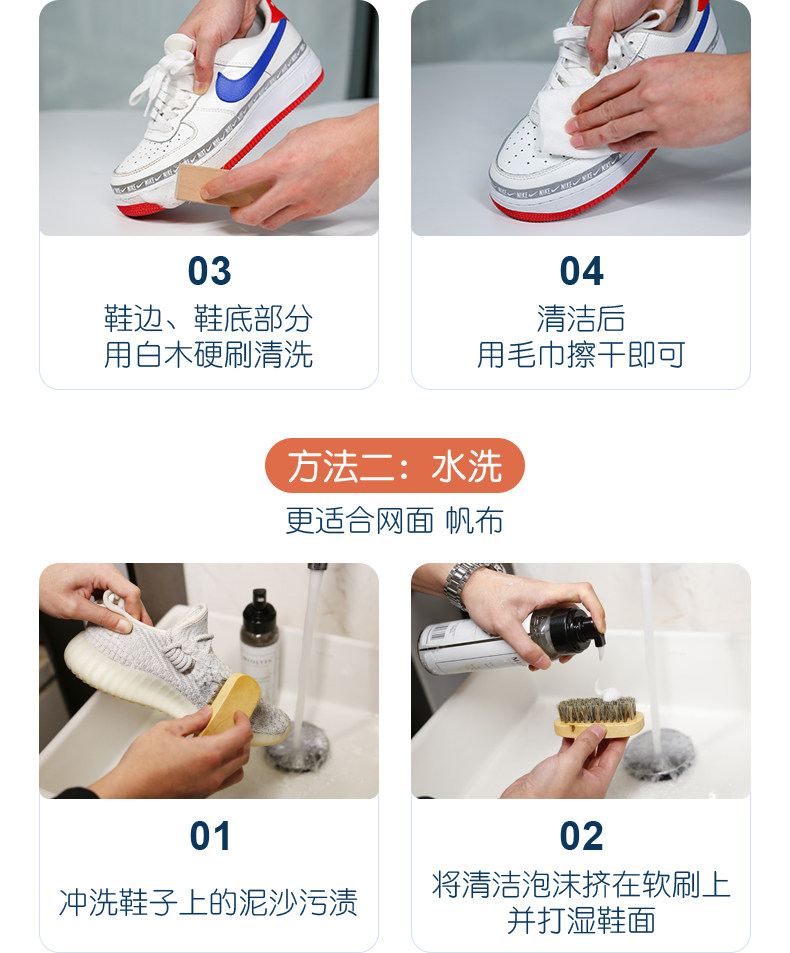 03
鞋边、鞋底部分
用白木硬刷清洗

04
清洁后
用毛巾擦干即可

方法二：水洗

更适合网面 帆布

01
冲洗鞋子上的泥沙污渍

02
将清洁泡沫挤在软刷上
并打湿鞋面