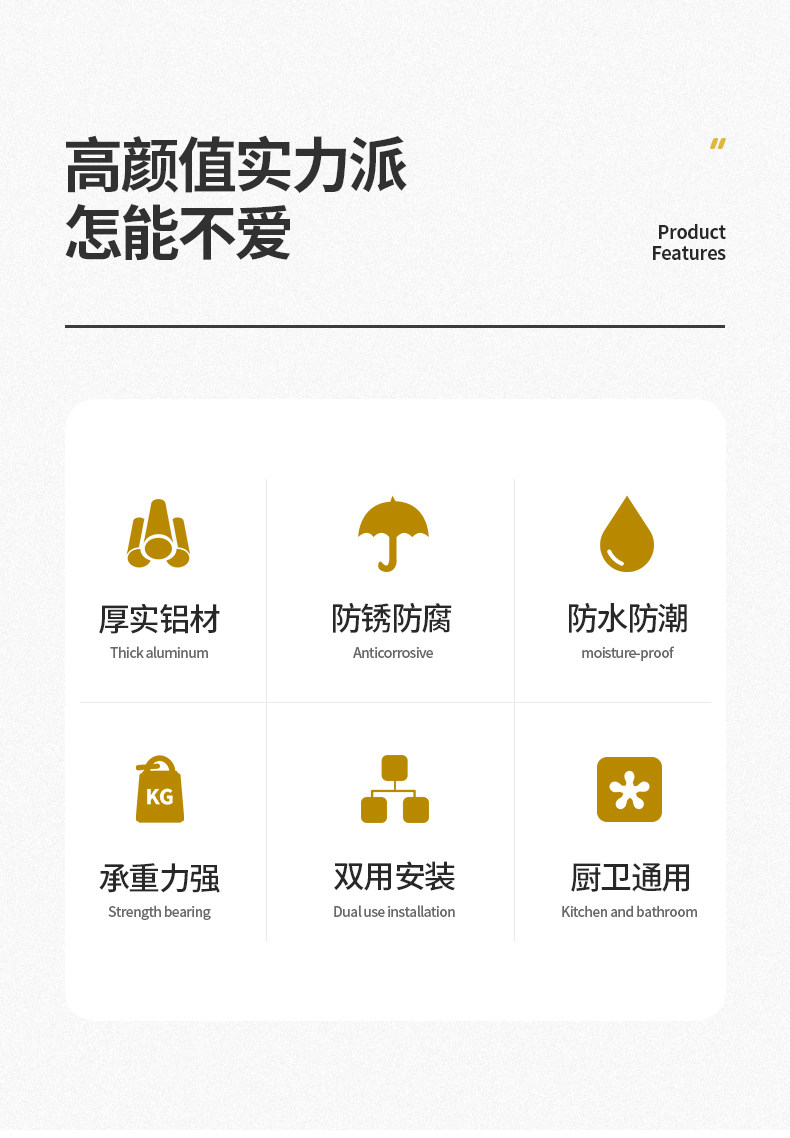 高颜值实力派
怎能不爱

"

Product
Features

厚实铝材
Thick aluminum

防锈防腐
Anticorrosive

防水防潮
moisture-proof

KG

承重力强
Strength bearing

双用安装
Dual use installation

厨卫通用
Kitchen and bathroom