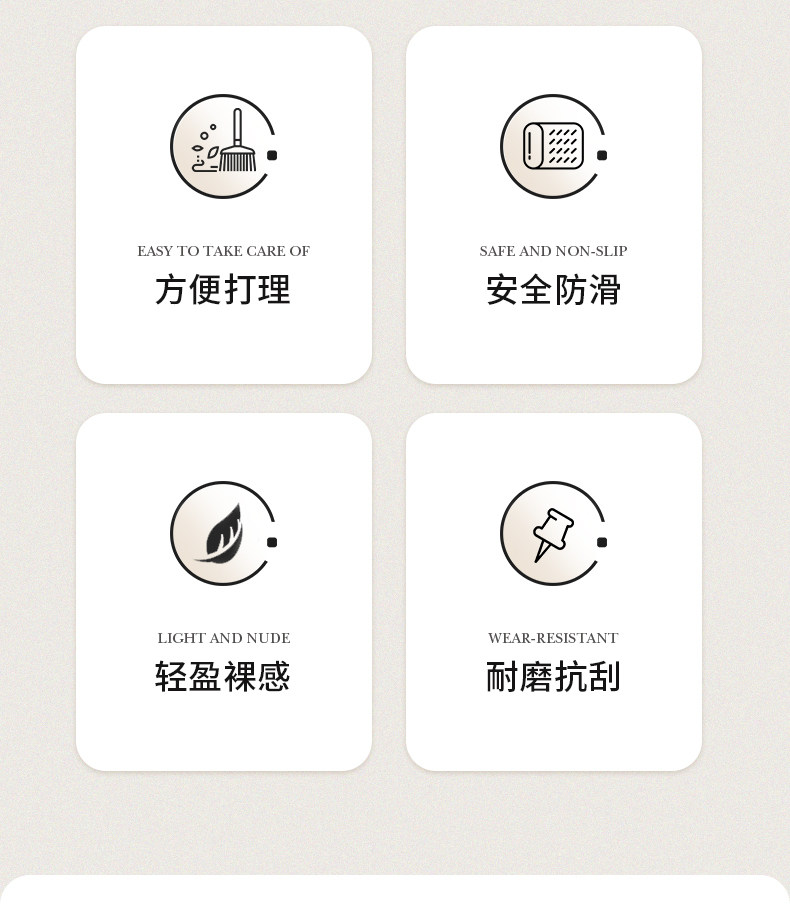 EASY TO TAKE CARE OF
方便打理

SAFE AND NON-SLIP
安全防滑

LIGHT AND NUDE
轻盈裸感

WEAR-RESISTANT
耐磨抗刮