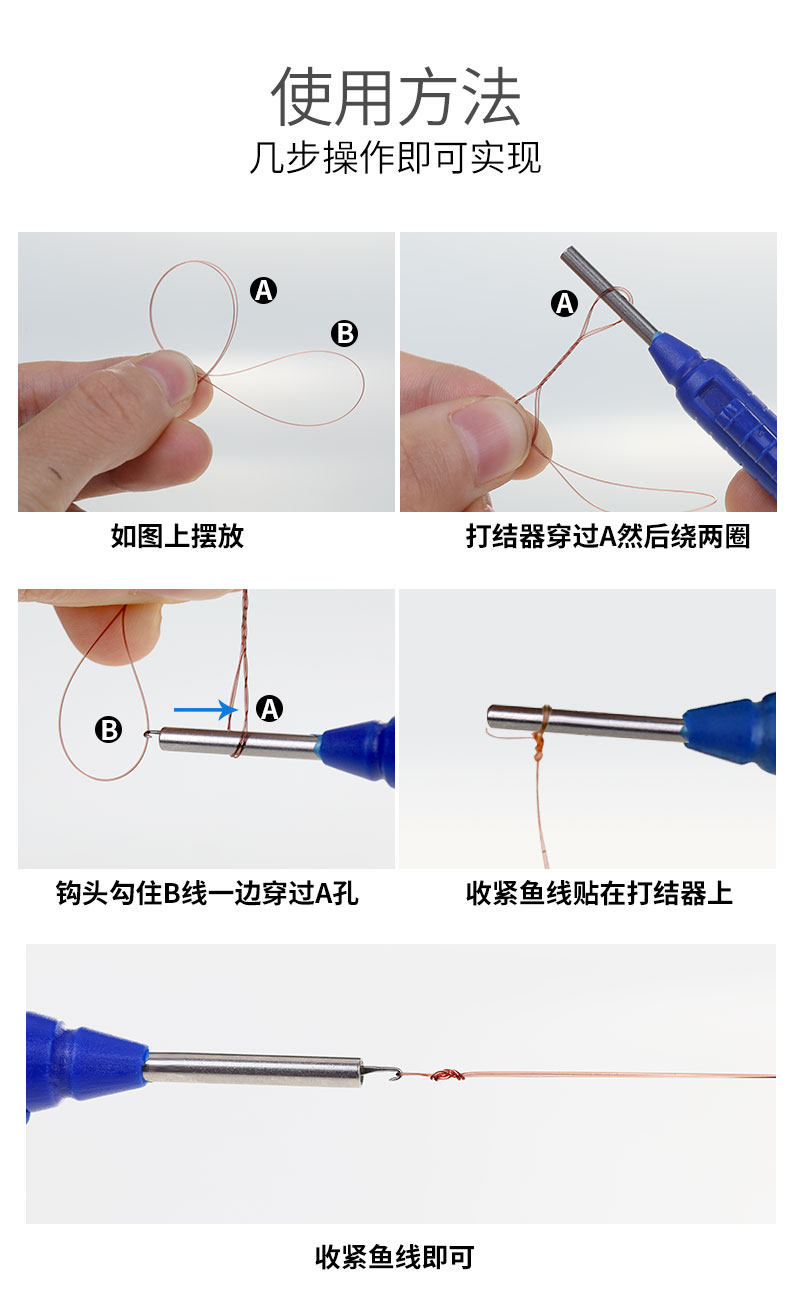 使用方法
几步操作即可实现

A
B
如图上摆放

A
打结器穿过A然后绕两圈

B
A
钩头勾住B线一边穿过A孔

收紧鱼线贴在打结器上

收紧鱼线即可