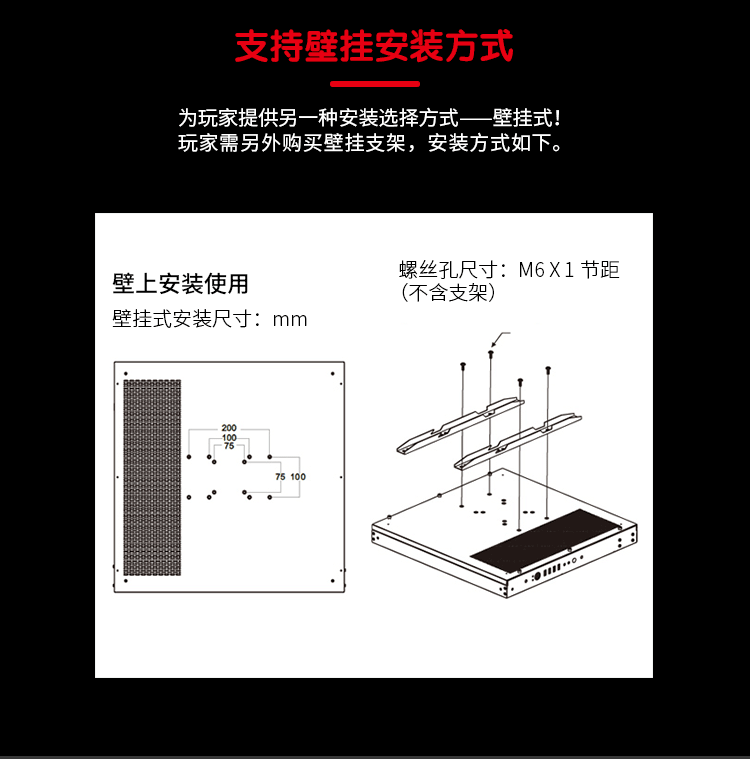 支持壁挂安装方式

为玩家提供另一种安装选择方式——壁挂式！
玩家需另外购买壁挂支架，安装方式如下。

壁上安装使用

壁挂式安装尺寸：mm

螺丝孔尺寸：M6 X 1 节距
(不含支架)

200
100
75
75
100