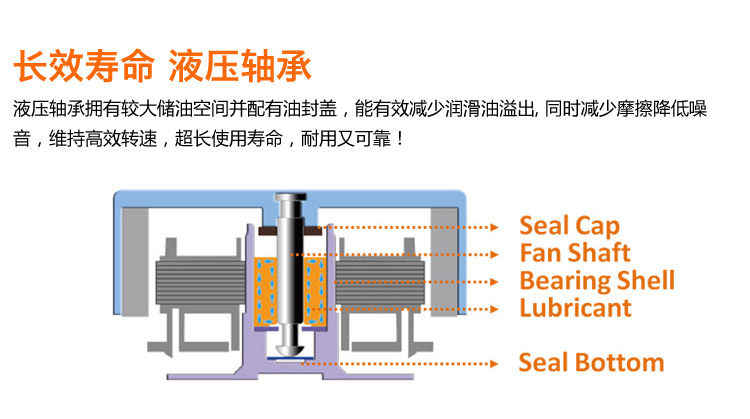 长效寿命 液压轴承

液压轴承拥有较大储油空间并配有油封盖，能有效减少润滑油溢出, 同时减少摩擦降低噪音，维持高效转速，超长使用寿命，耐用又可靠！

Seal Cap
Fan Shaft
Bearing Shell
Lubricant
Seal Bottom