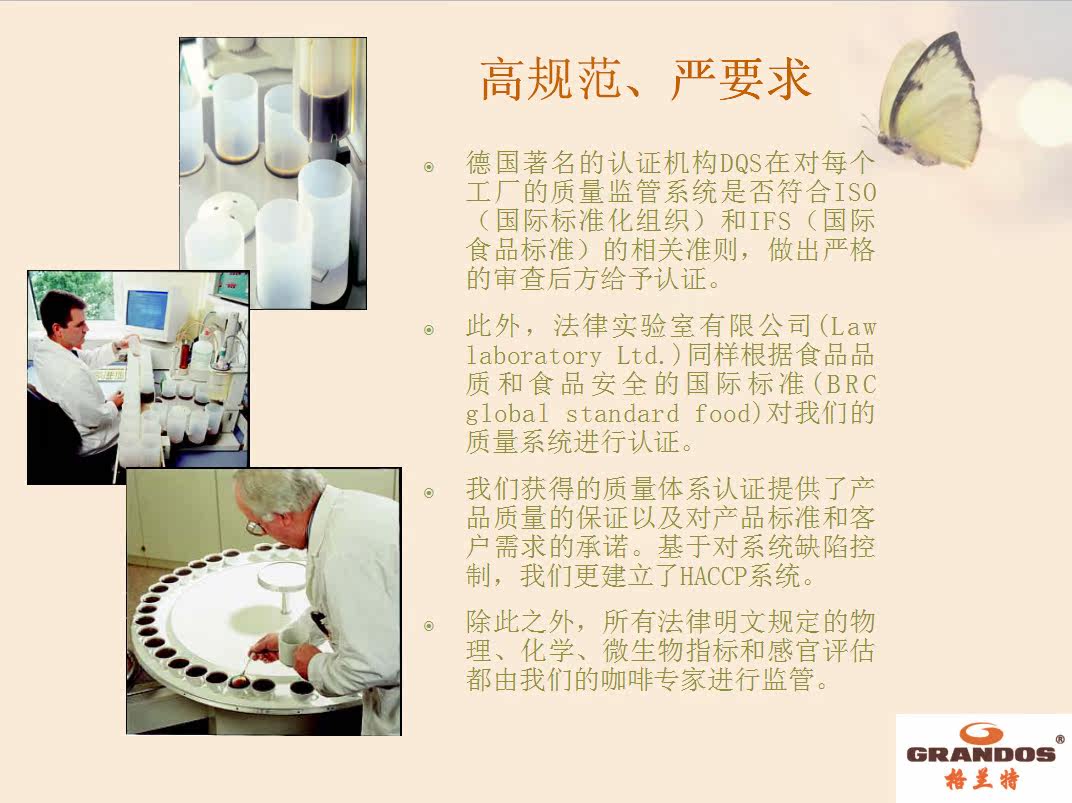 高规范、严要求

德国著名的认证机构DQS在对每个工厂的质量监管系统是否符合ISO（国际标准化组织）和IFS（国际食品标准）的相关准则，做出严格的审查后方给予认证。

此外，法律实验室有限公司(Law laboratory Ltd.)同样根据食品品质和食品安全的国际标准(BRC global standard food)对我们的质量系统进行认证。

我们获得的质量体系认证提供了产品质量的保证以及对产品标准和客户需求的承诺。基于对系统缺陷控制，我们更建立了HACCP系统。

除此之外，所有法律明文规定的物理、化学、微生物指标和感官评估都由我们的咖啡专家进行监管。

GRANDOS®
格兰特