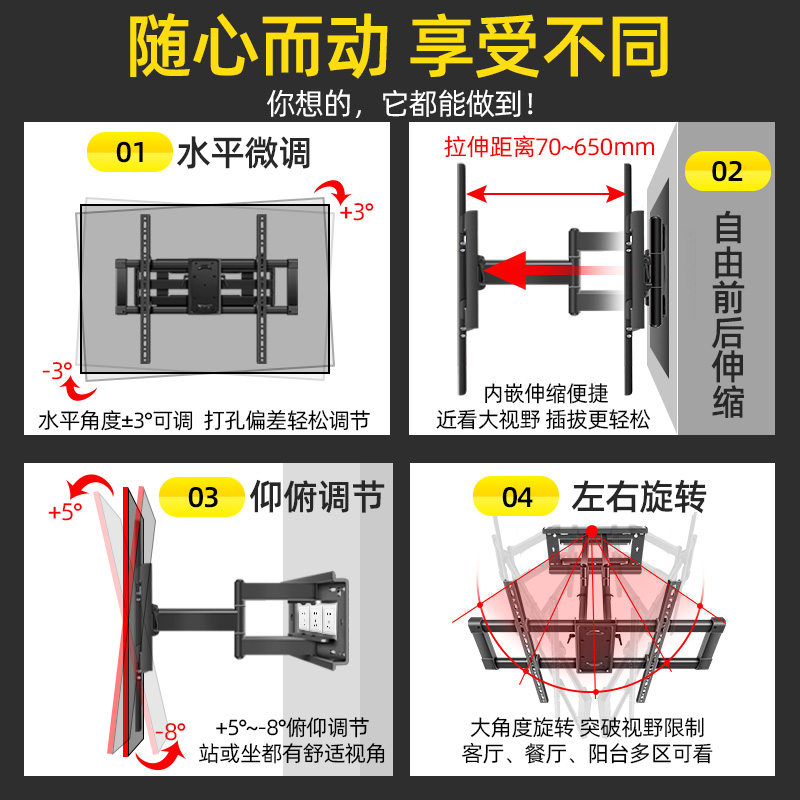 随心而动 享受不同

你想的，它都能做到！

01 水平微调

+3°

-3°

水平角度±3°可调 打孔偏差轻松调节

拉伸距离70~650mm

02

自由前后伸缩

内嵌伸缩便捷
近看大视野 插拔更轻松

03 仰俯调节

+5°

-8°

+5°~-8°俯仰调节
站或坐都有舒适视角

04 左右旋转

大角度旋转 突破视野限制
客厅、餐厅、阳台多区可看